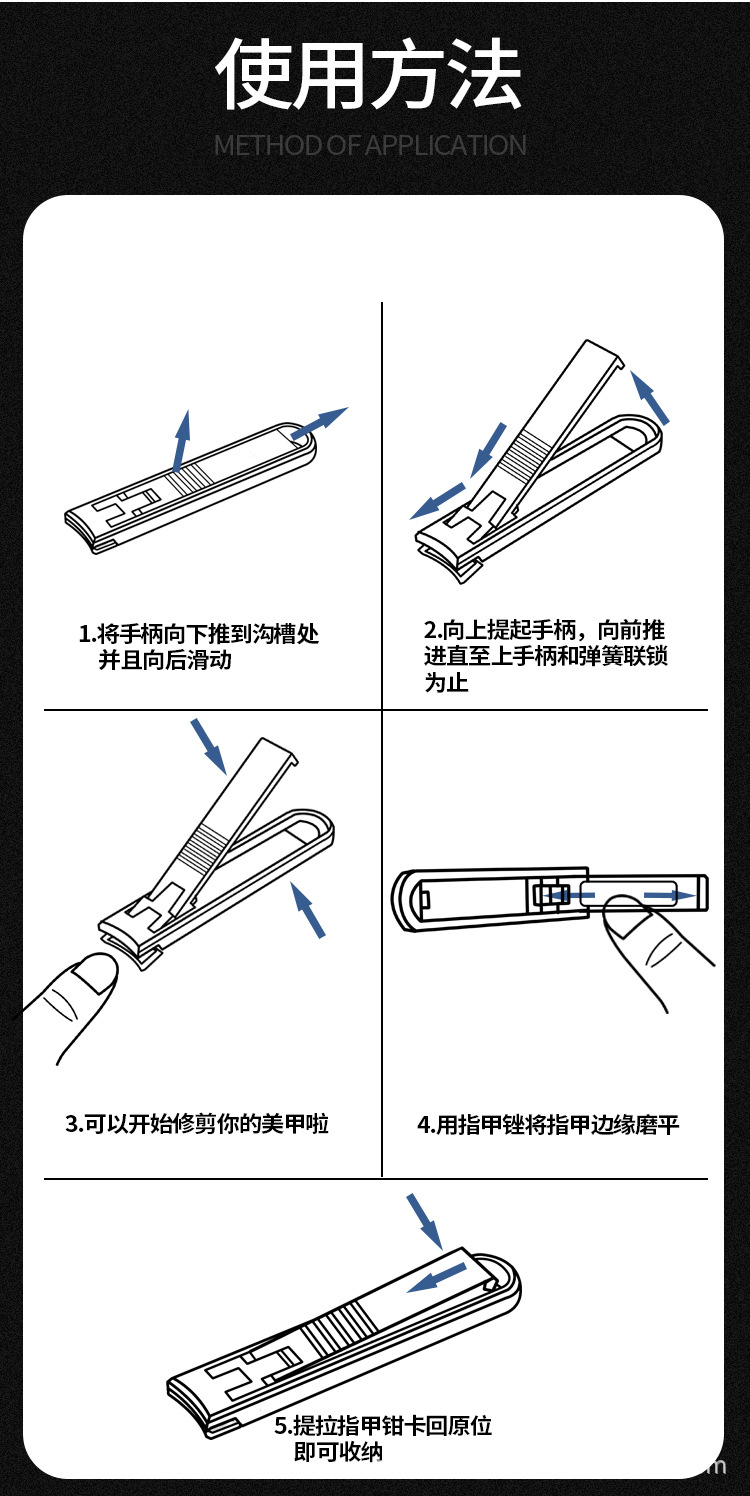 使用方法

METHOD OF APPLICATION

1.将手柄向下推到沟槽处并且向后滑动

2.向上提起手柄，向前推进直至上手柄和弹簧联锁为止

3.可以开始修剪你的美甲啦

4.用指甲锉将指甲边缘磨平

5.提拉指甲钳卡回原位即可收纳