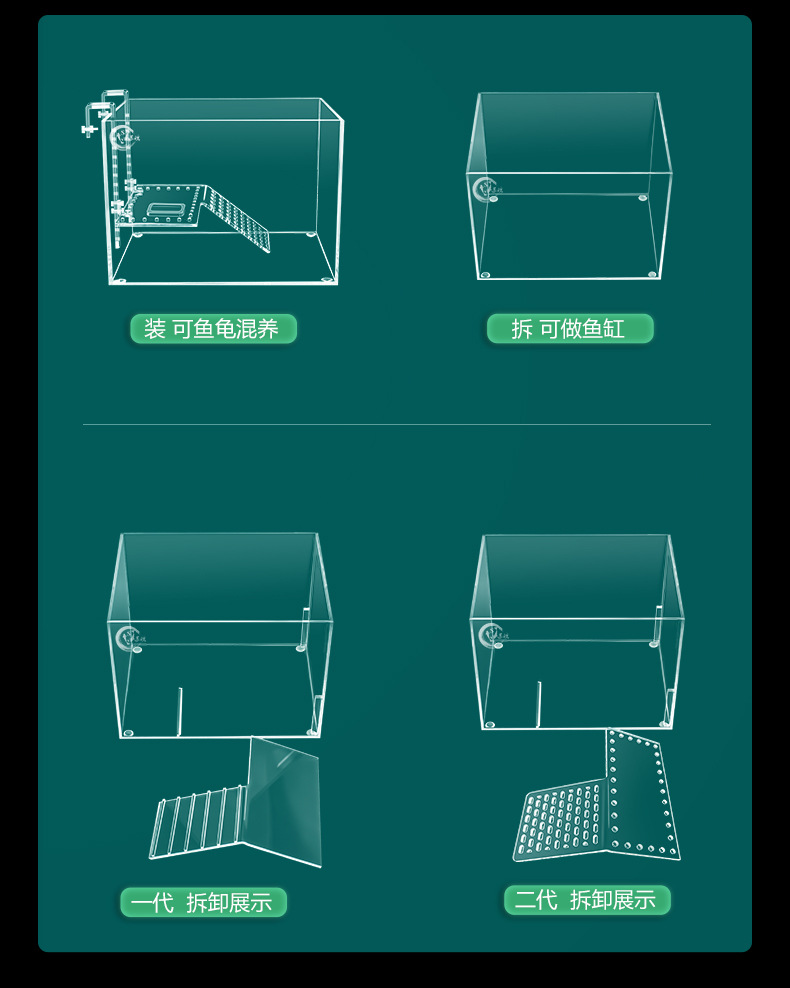 装 可鱼龟混养

拆 可做鱼缸

一代 拆卸展示

二代 拆卸展示