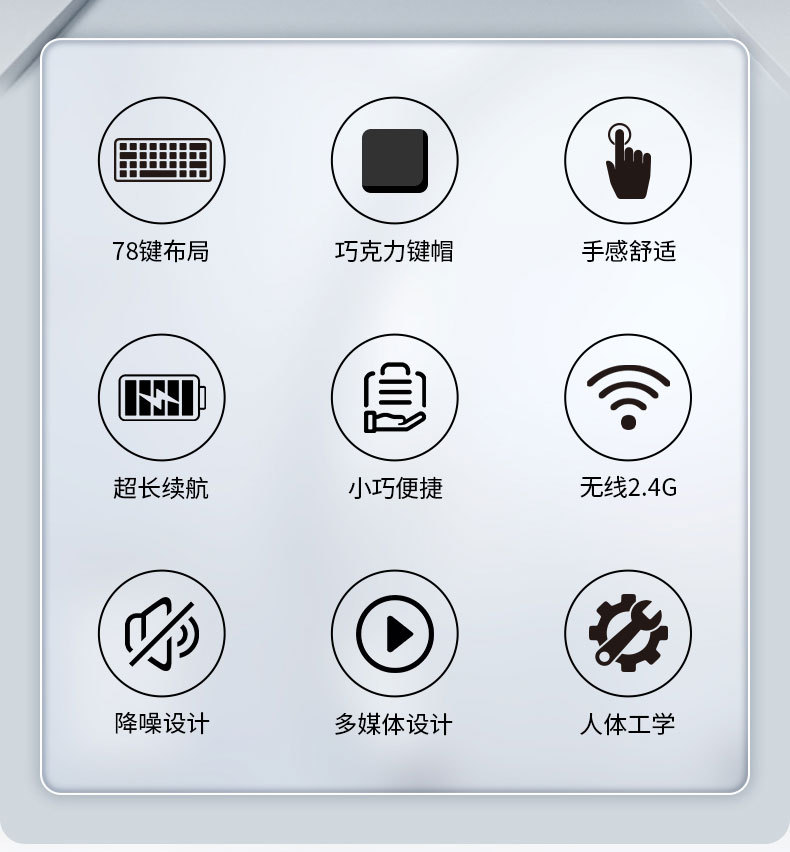 78键布局

巧克力键帽

手感舒适

超长续航

小巧便捷

无线2.4G

降噪设计

多媒体设计

人体工学