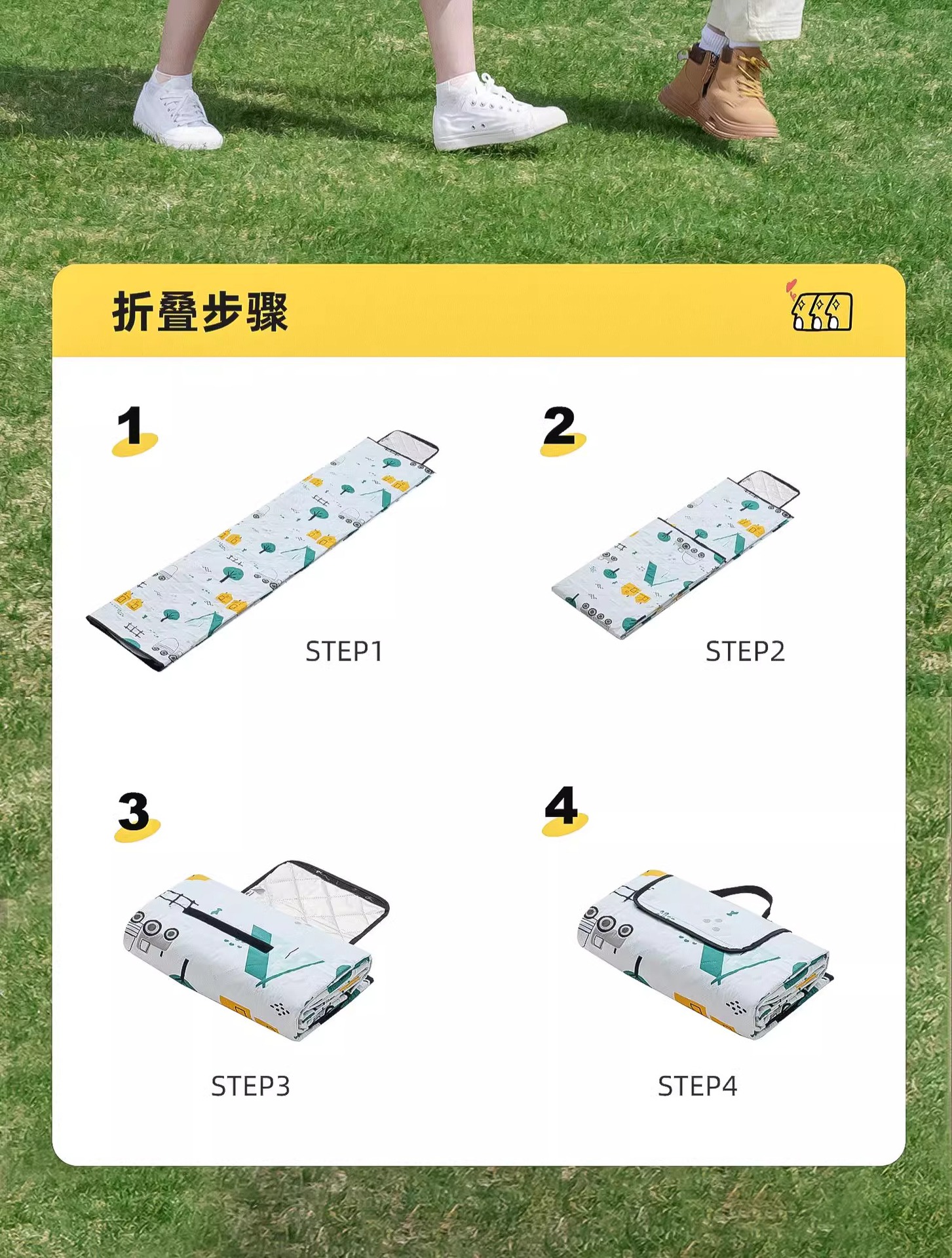 折叠步骤

1

STEP1

2

STEP2

3

STEP3

4

STEP4