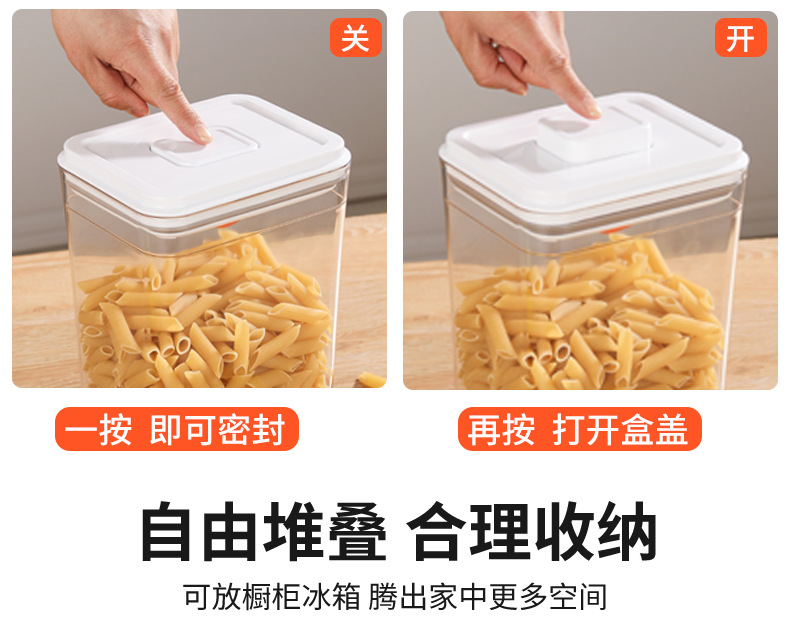 关

开

一按 即可密封

再按 打开盒盖

自由堆叠 合理收纳

可放橱柜冰箱 腾出家中更多空间