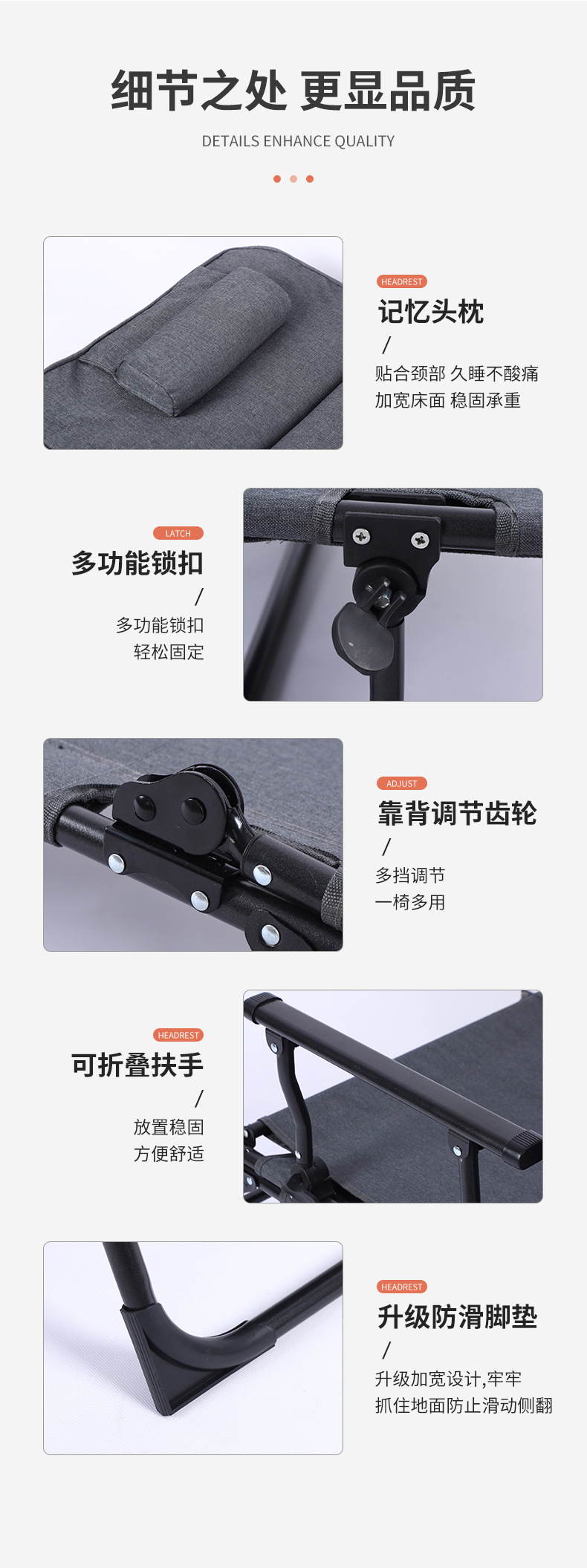 细节之处 更显品质

DETAILS ENHANCE QUALITY

HEADREST

记忆头枕

/

贴合颈部 久睡不酸痛
加宽床面 稳固承重

LATCH

多功能锁扣

/

多功能锁扣
轻松固定

ADJUST

靠背调节齿轮

/

多挡调节
一椅多用

HEADREST

可折叠扶手

/

放置稳固
方便舒适

HEADREST

升级防滑脚垫

/

升级加宽设计,牢牢
抓住地面防止滑动侧翻