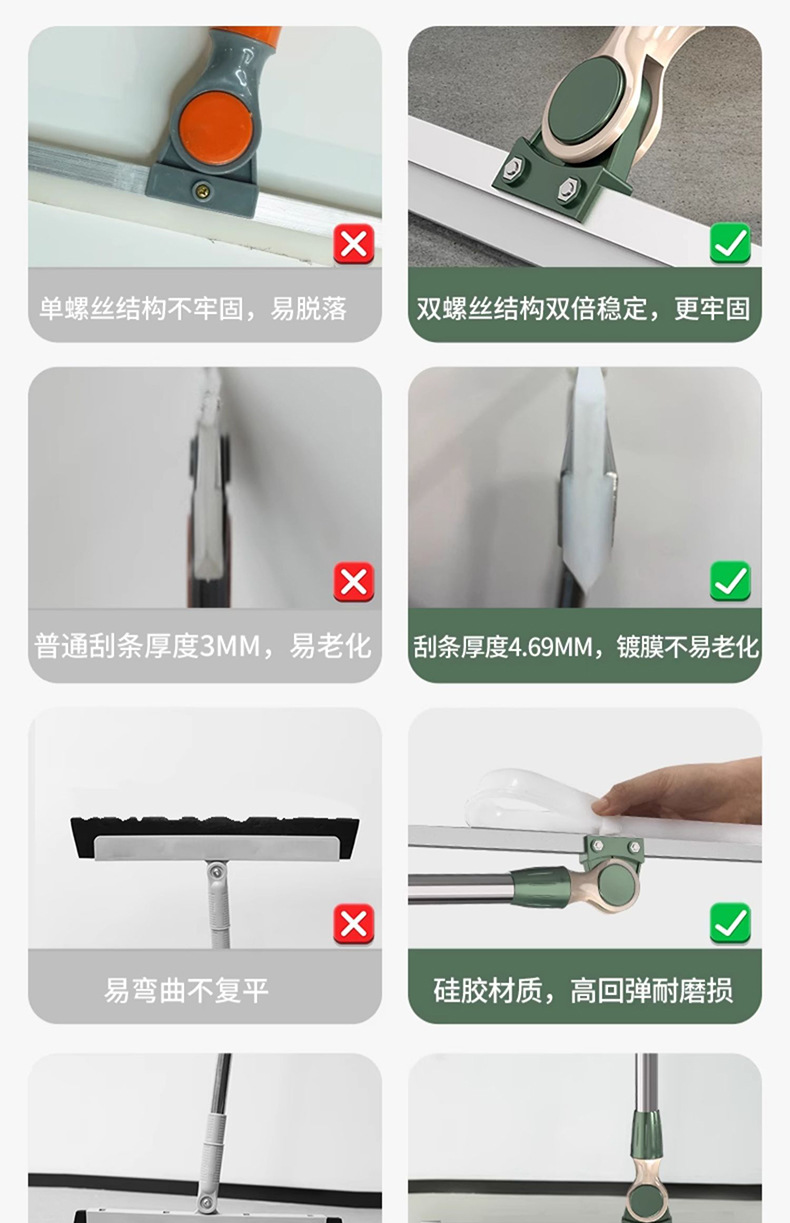 单螺丝结构不牢固，易脱落

双螺丝结构双倍稳定，更牢固

普通刮条厚度3MM，易老化

刮条厚度4.69MM，镀膜不易老化

易弯曲不复平

硅胶材质，高回弹耐磨损