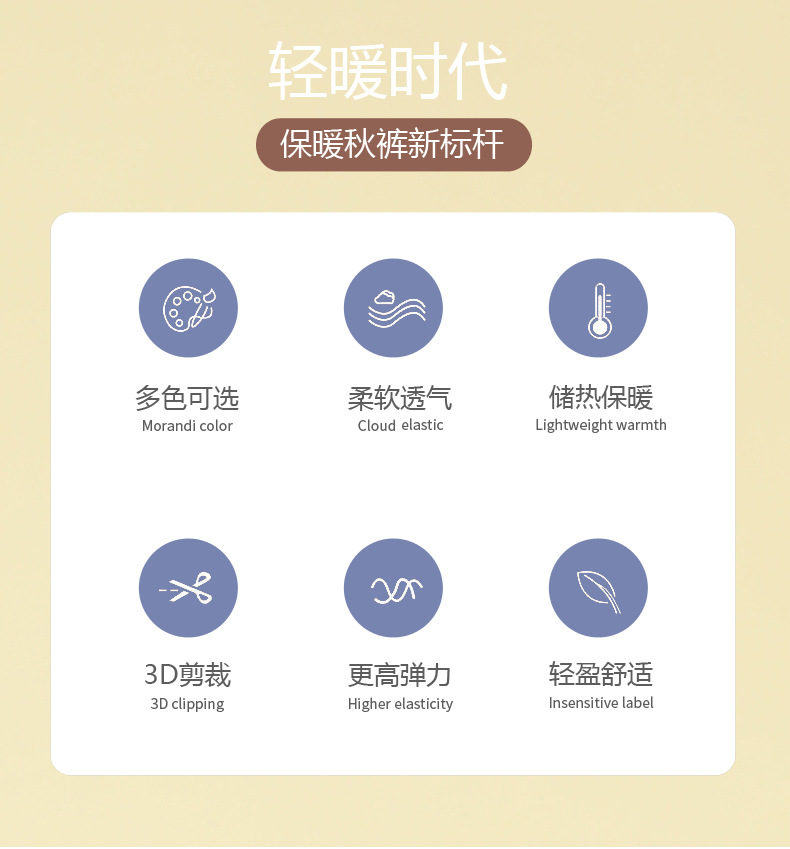 轻暖时代

保暖秋裤新标杆

多色可选
Morandi color

柔软透气
Cloud elastic

储热保暖
Lightweight warmth

3D剪裁
3D clipping

更高弹力
Higher elasticity

轻盈舒适
Insensitive label