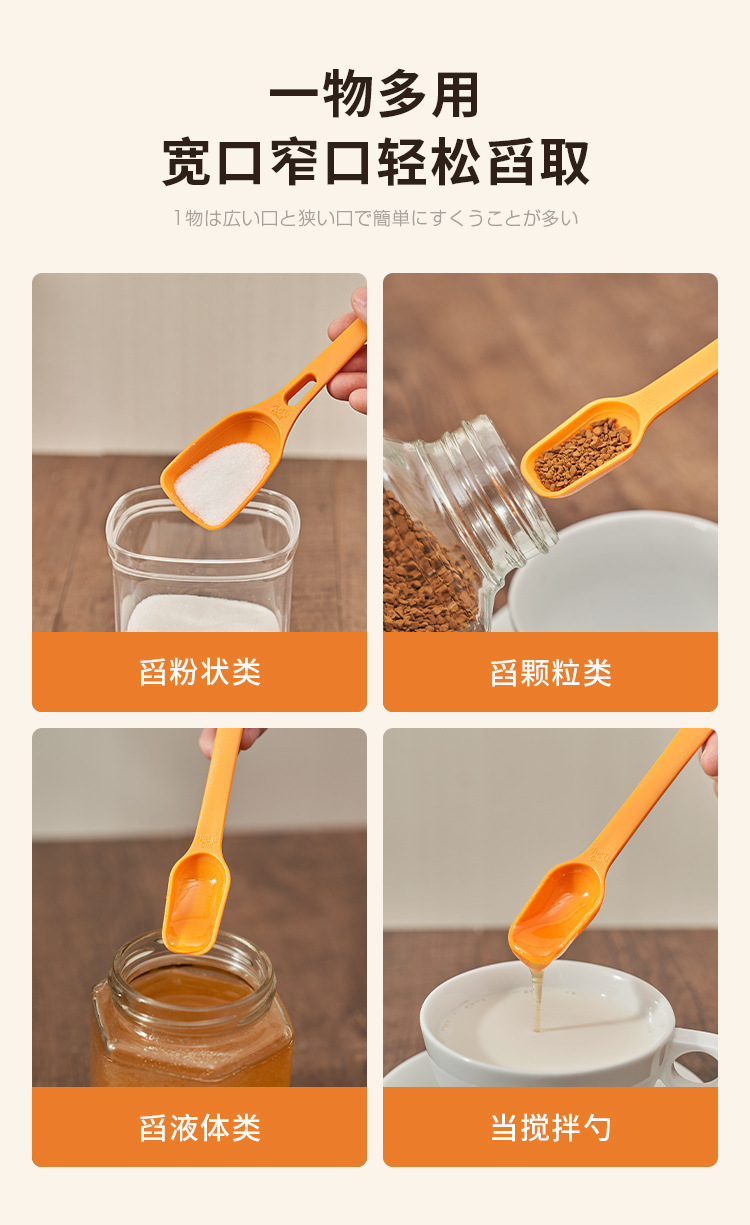 一物多用
宽口窄口轻松舀取

1物は広い口と狭い口で簡単にすくうことが多い

舀粉状类

舀颗粒类

舀液体类

当搅拌勺