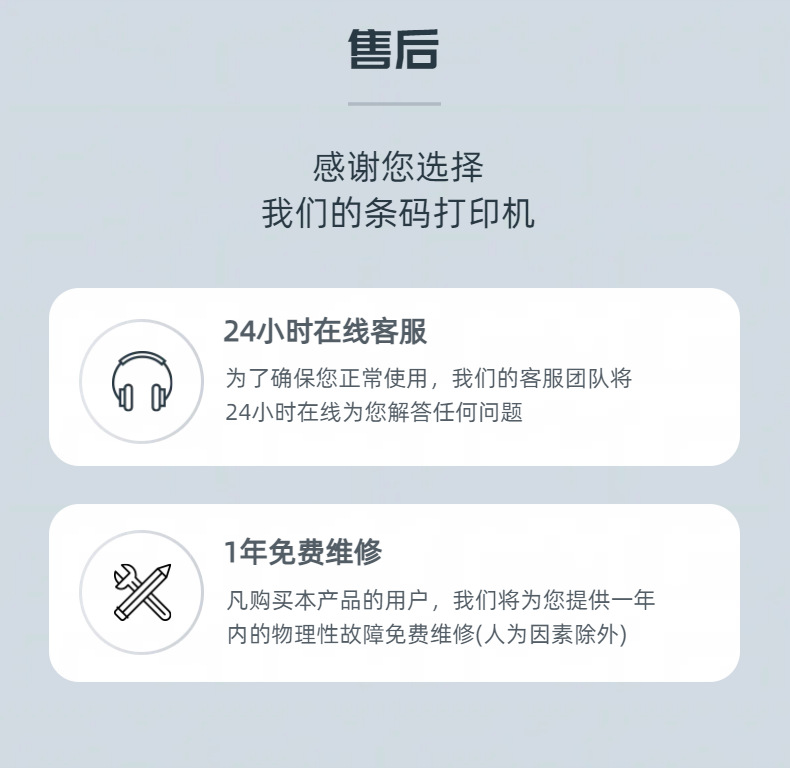 售后

感谢您选择
我们的条码打印机

24小时在线客服

为了确保您正常使用，我们的客服团队将24小时在线为您解答任何问题

1年免费维修

凡购买本产品的用户，我们将为您提供一年内的物理性故障免费维修(人为因素除外)