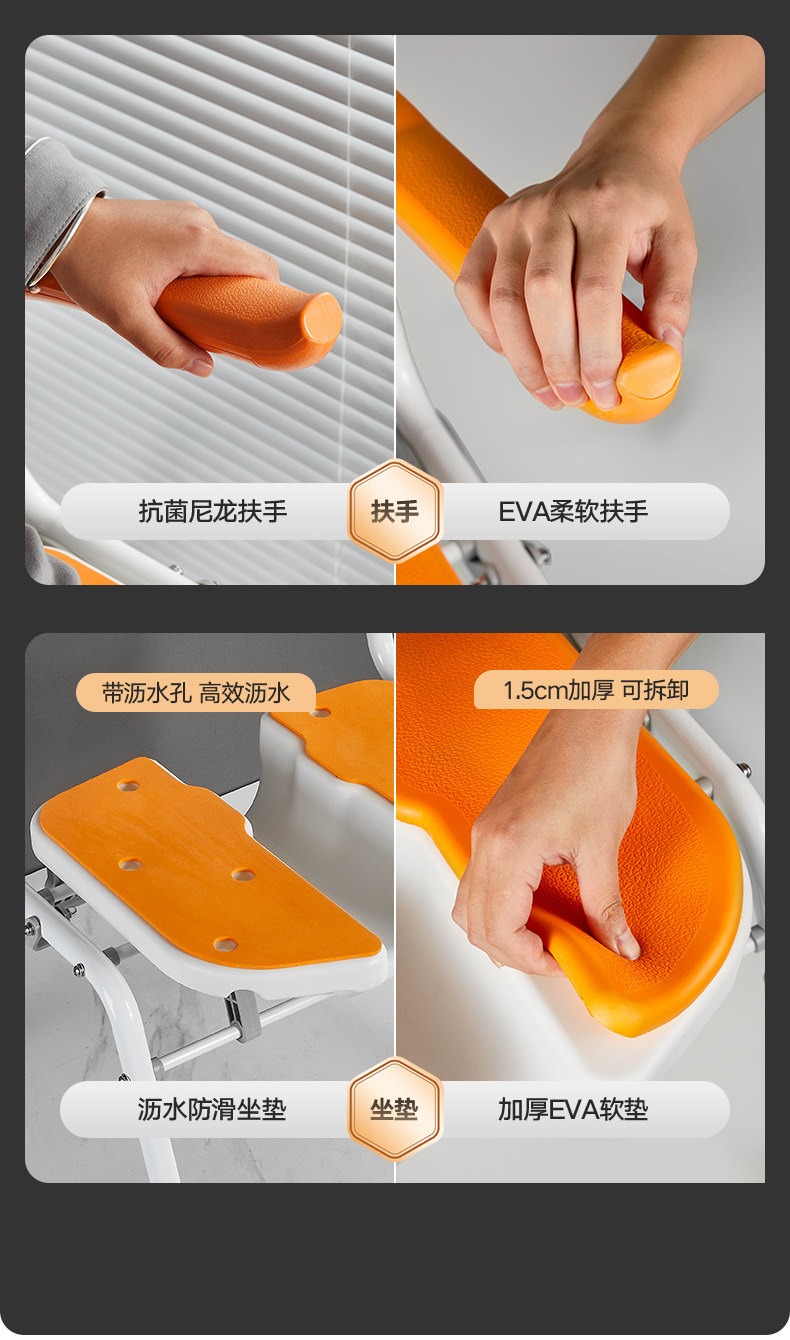 抗菌尼龙扶手

扶手

EVA柔软扶手

带沥水孔 高效沥水

1.5cm加厚 可拆卸

沥水防滑坐垫

坐垫

加厚EVA软垫