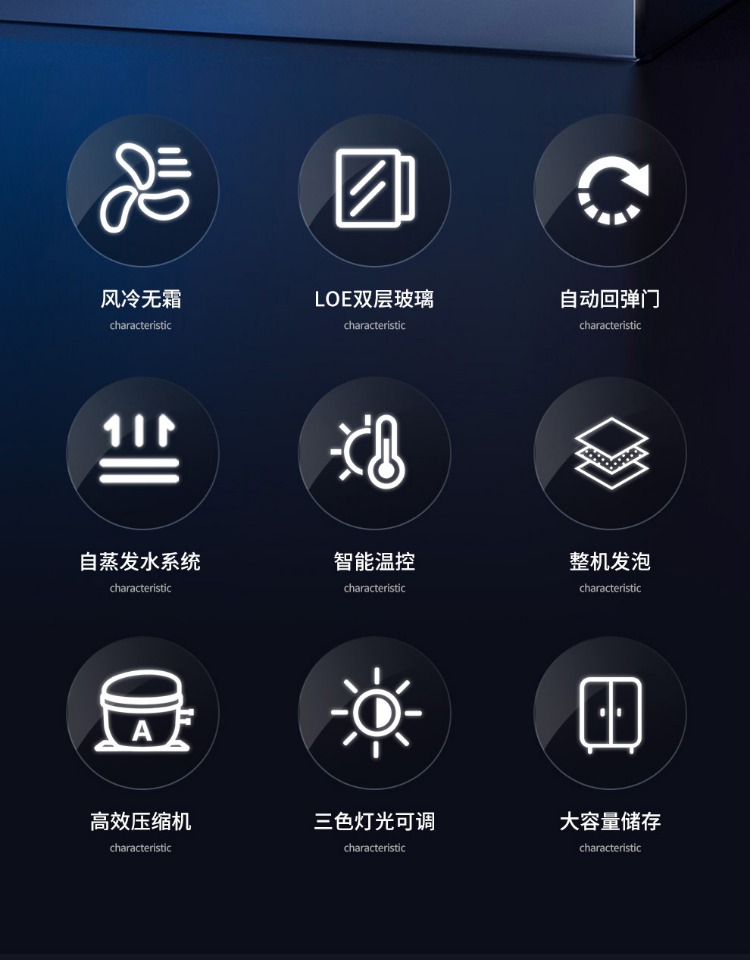 风冷无霜
characteristic

LOE双层玻璃
characteristic

自动回弹门
characteristic

自蒸发水系统
characteristic

智能温控
characteristic

整机发泡
characteristic

A

高效压缩机
characteristic

三色灯光可调
characteristic

大容量储存
characteristic