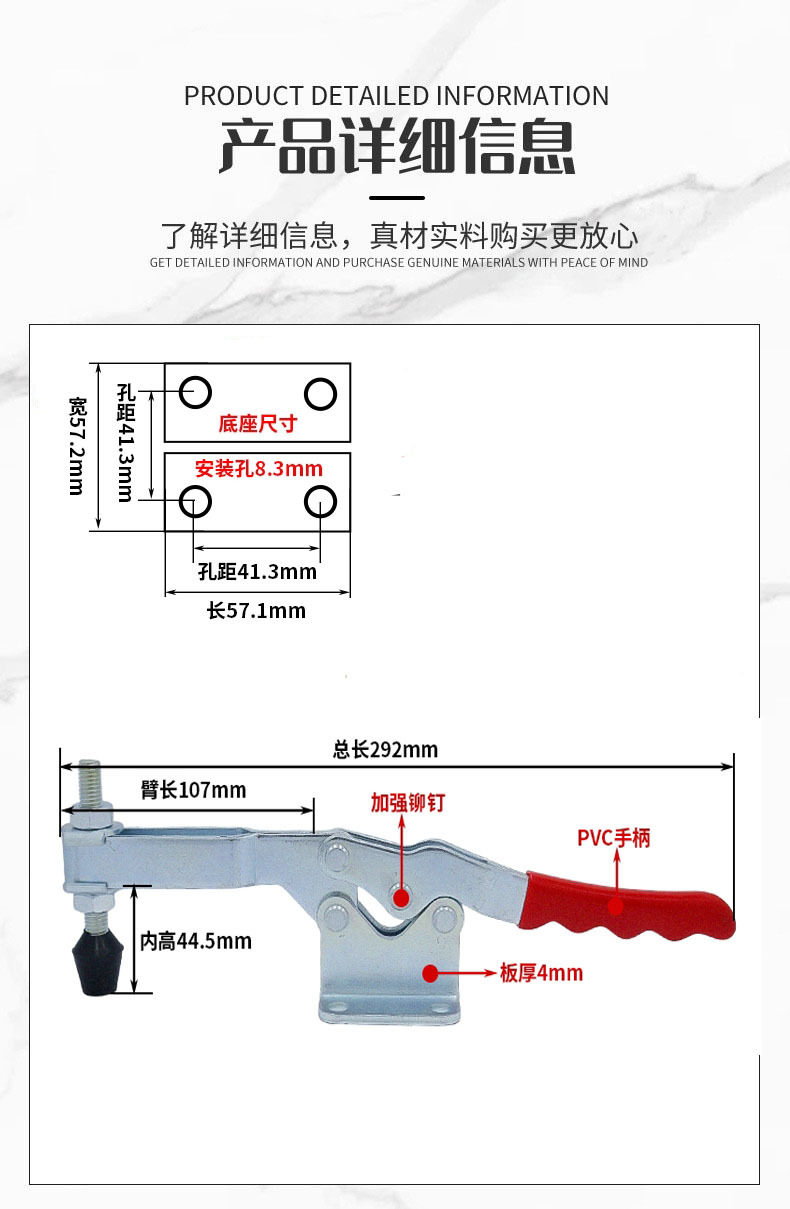 PRODUCT DETAILED INFORMATION
产品详细信息

了解详细信息，真材实料购买更放心
GET DETAILED INFORMATION AND PURCHASE GENUINE MATERIALS WITH PEACE OF MIND

宽57.2mm
孔距41.3mm
底座尺寸
安装孔8.3mm
孔距41.3mm
长57.1mm

总长292mm
臂长107mm
加强铆钉
PVC手柄
内高44.5mm
板厚4mm