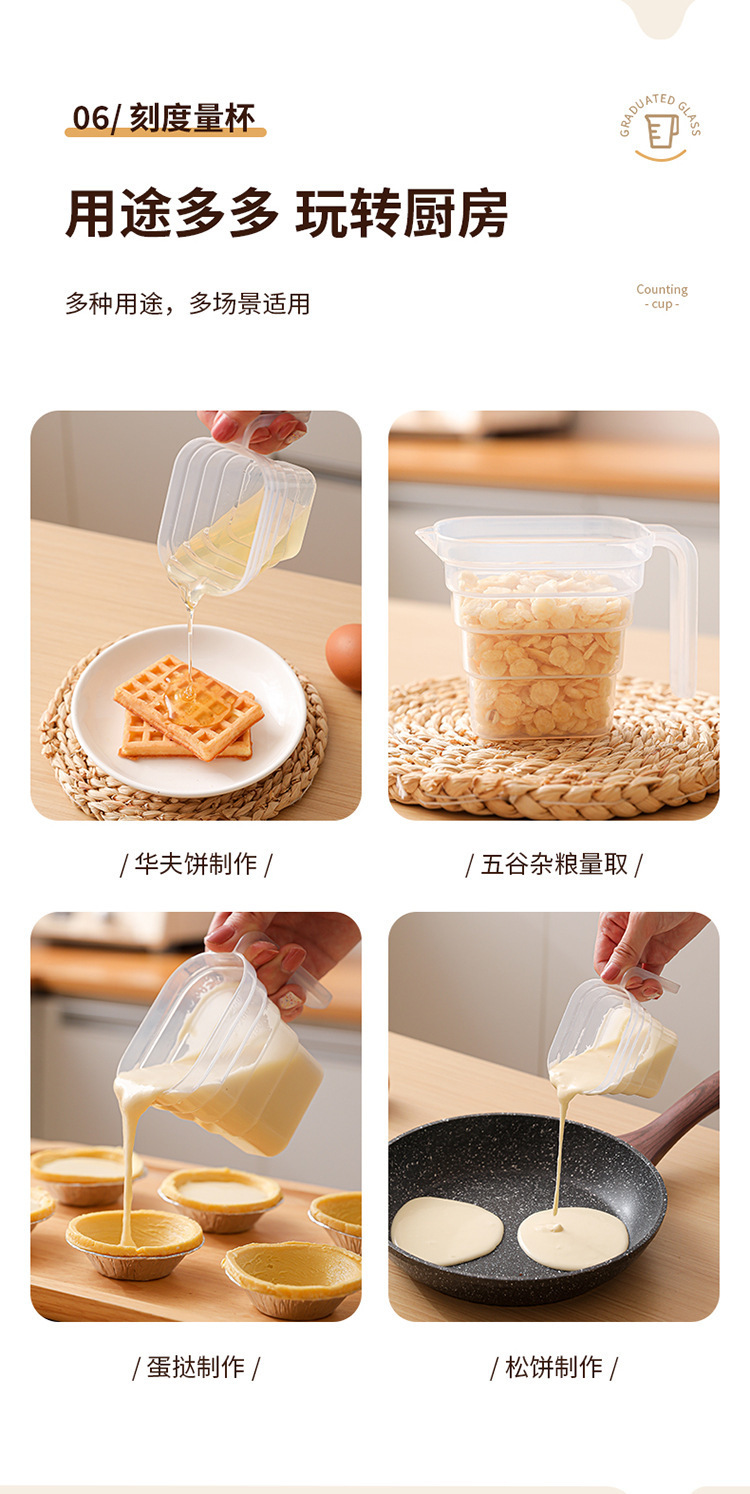 06/ 刻度量杯

GRADUATED GLASS

用途多多 玩转厨房

多种用途，多场景适用

Counting
- cup -

/ 华夫饼制作 /

/ 五谷杂粮量取 /

/ 蛋挞制作 /

/ 松饼制作 /