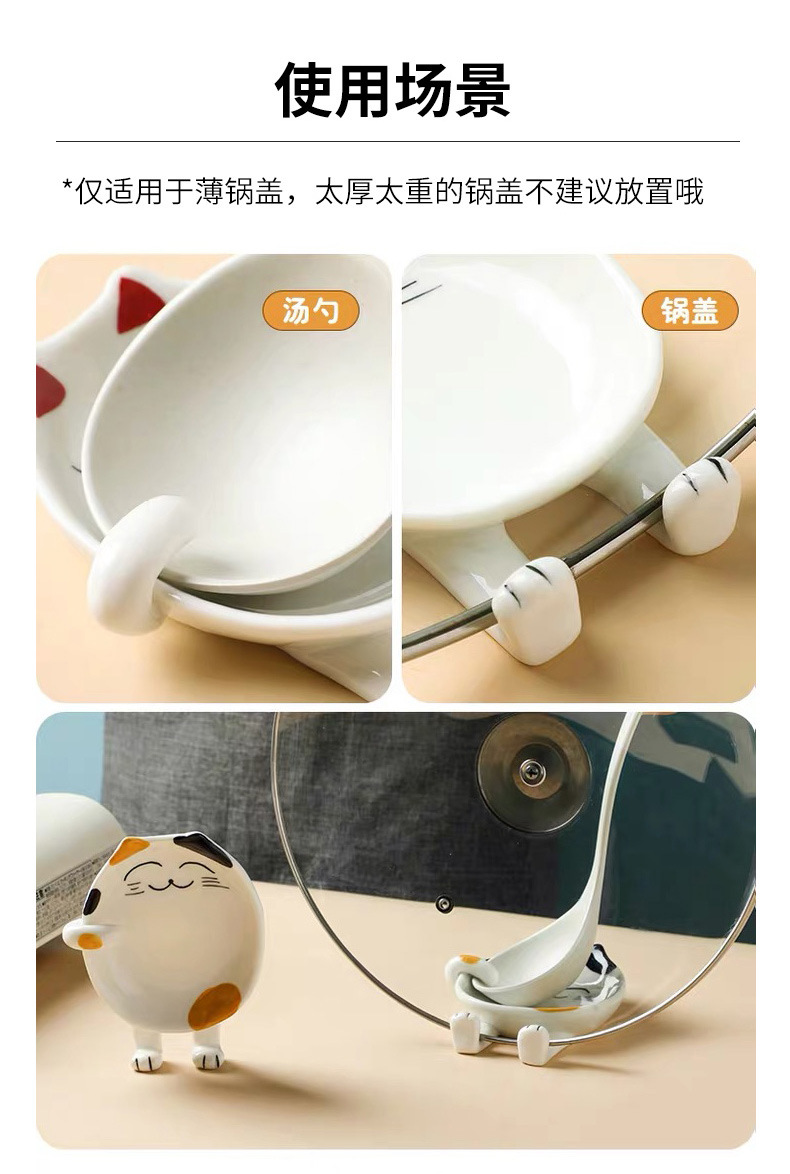 使用场景

*仅适用于薄锅盖，太厚太重的锅盖不建议放置哦

汤勺

锅盖