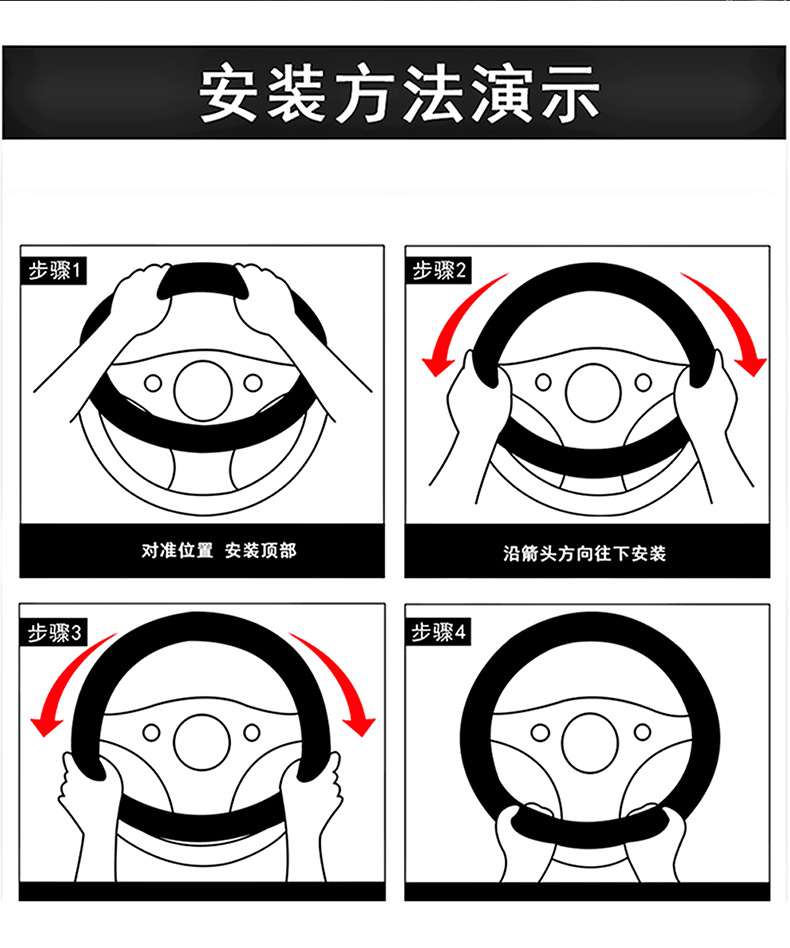 安装方法演示

步骤1

对准位置 安装顶部

步骤2

沿箭头方向往下安装

步骤3

步骤4