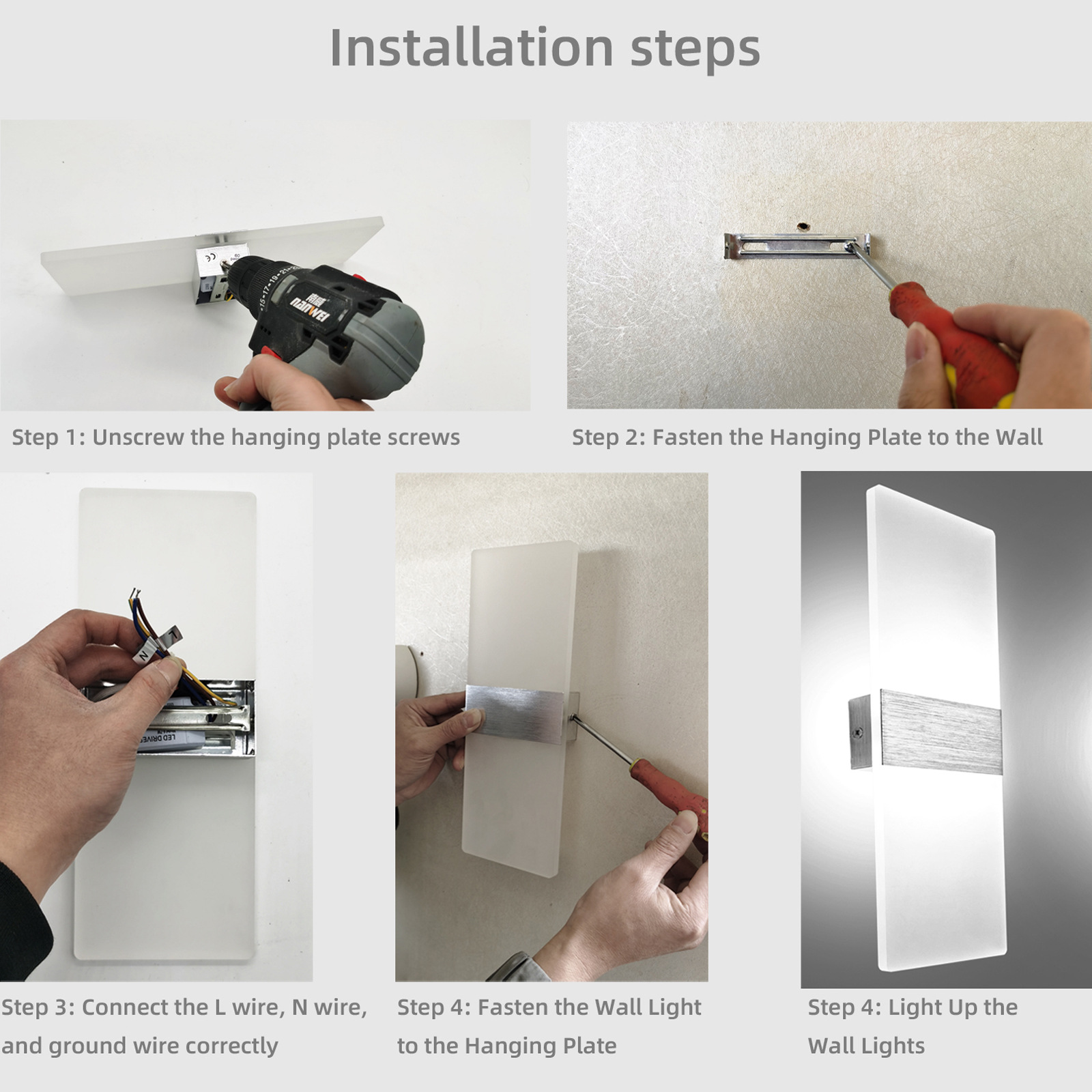 Installation steps

Step 1: Unscrew the hanging plate screws

Step 2: Fasten the Hanging Plate to the Wall

Step 3: Connect the L wire, N wire, and ground wire correctly

Step 4: Fasten the Wall Light to the Hanging Plate

Step 4: Light Up the Wall Lights