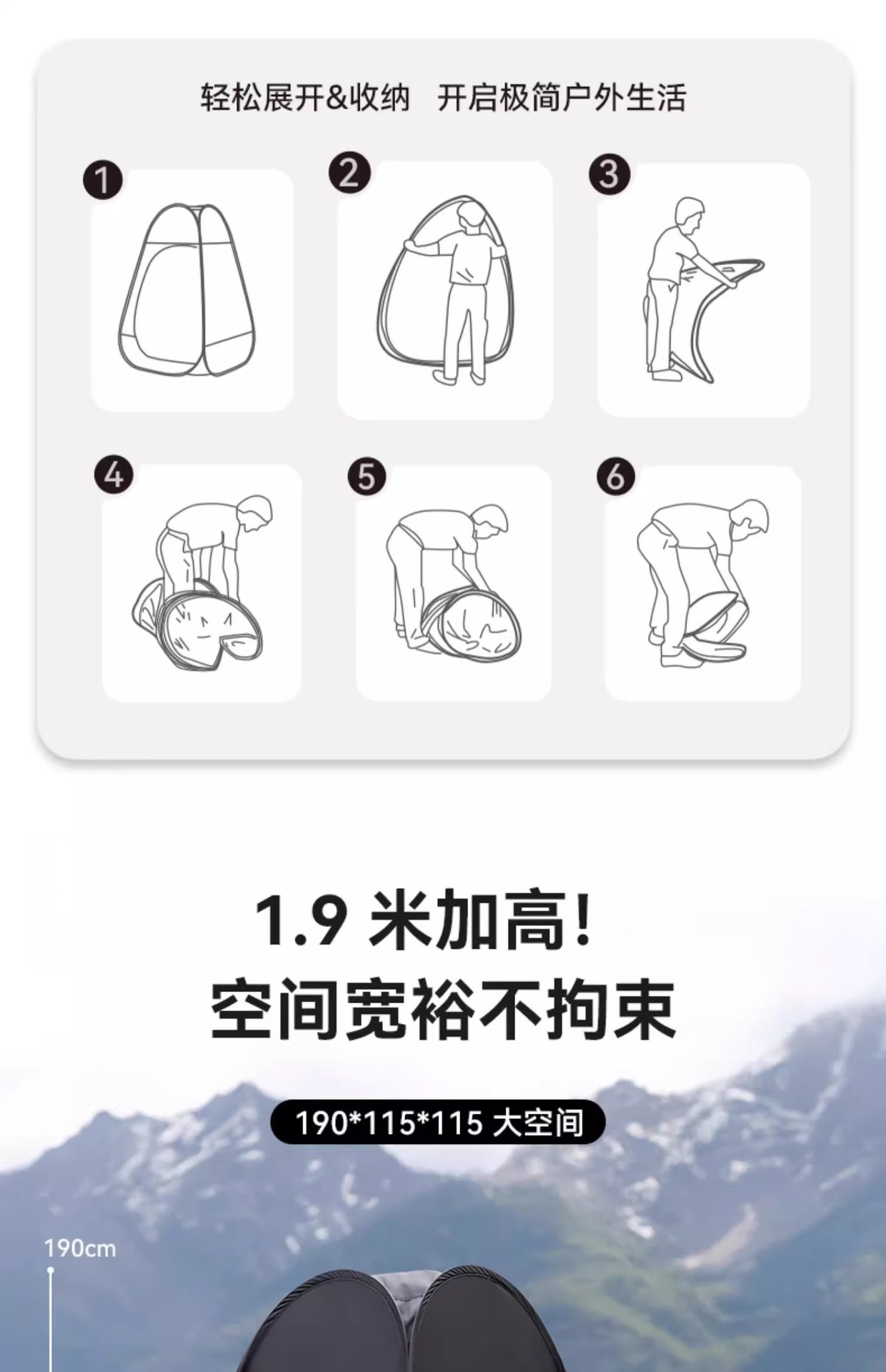 轻松展开&收纳 开启极简户外生活

1

2

3

4

5

6

1.9 米加高！
空间宽裕不拘束

190*115*115 大空间

190cm