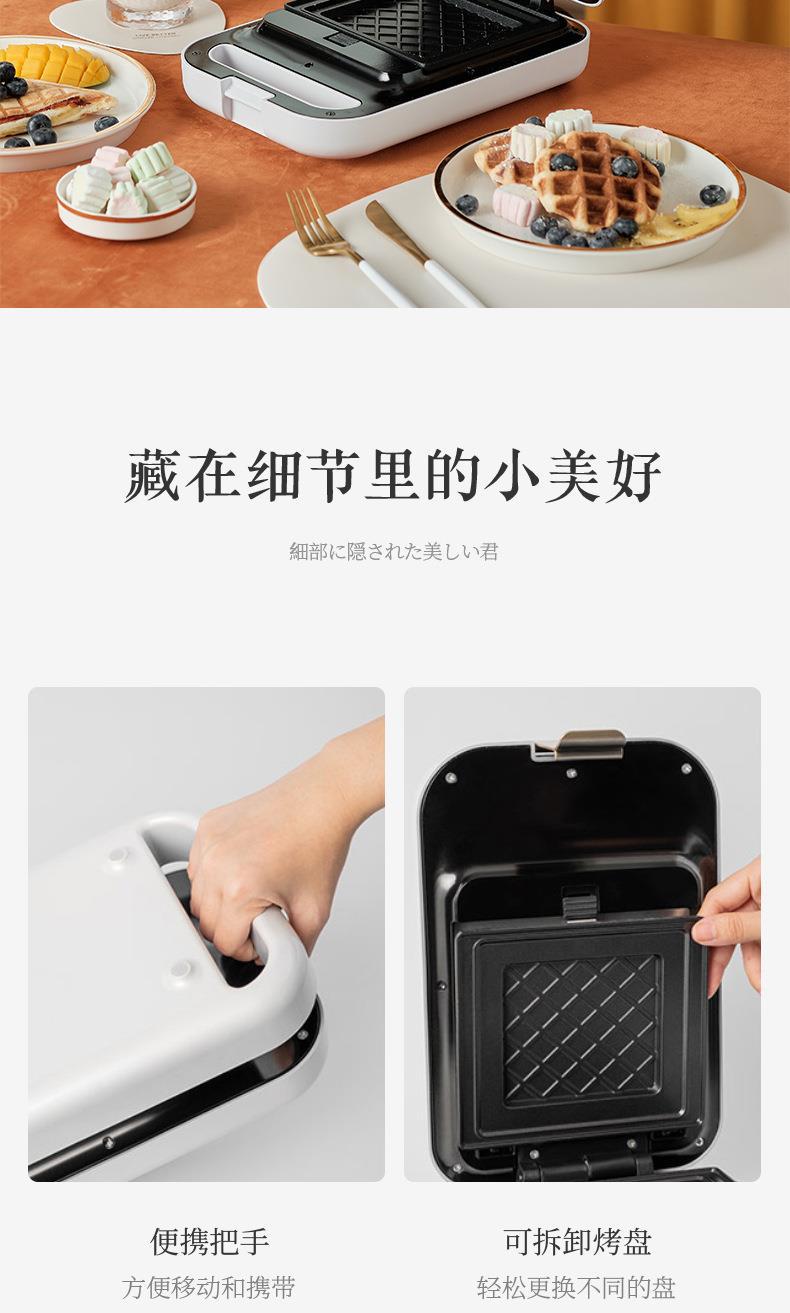 藏在细节里的小美好

細部に隠された美しい君

便携把手

方便移动和携带

可拆卸烤盘

轻松更换不同的盘