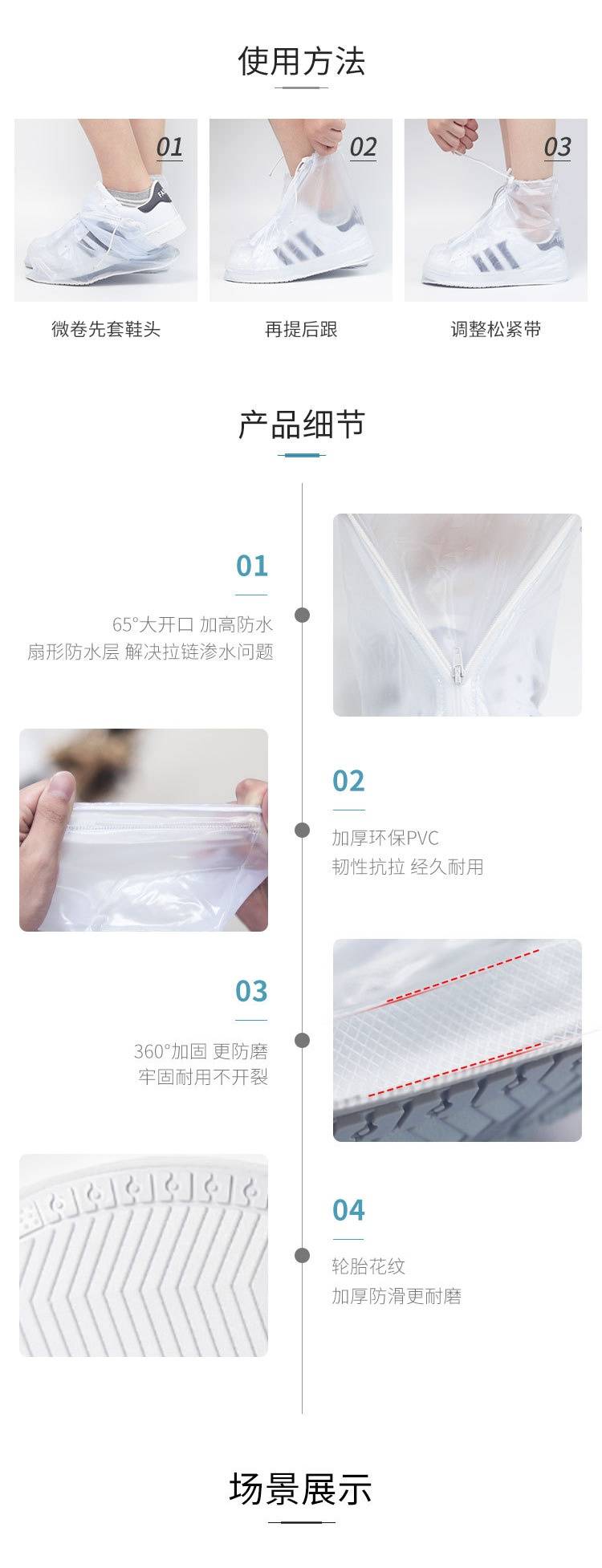 使用方法

01
微卷先套鞋头

02
再提后跟

03
调整松紧带

产品细节

01
65°大开口 加高防水
扇形防水层 解决拉链渗水问题

02
加厚环保PVC
韧性抗拉 经久耐用

03
360°加固 更防磨
牢固耐用不开裂

04
轮胎花纹
加厚防滑更耐磨

场景展示