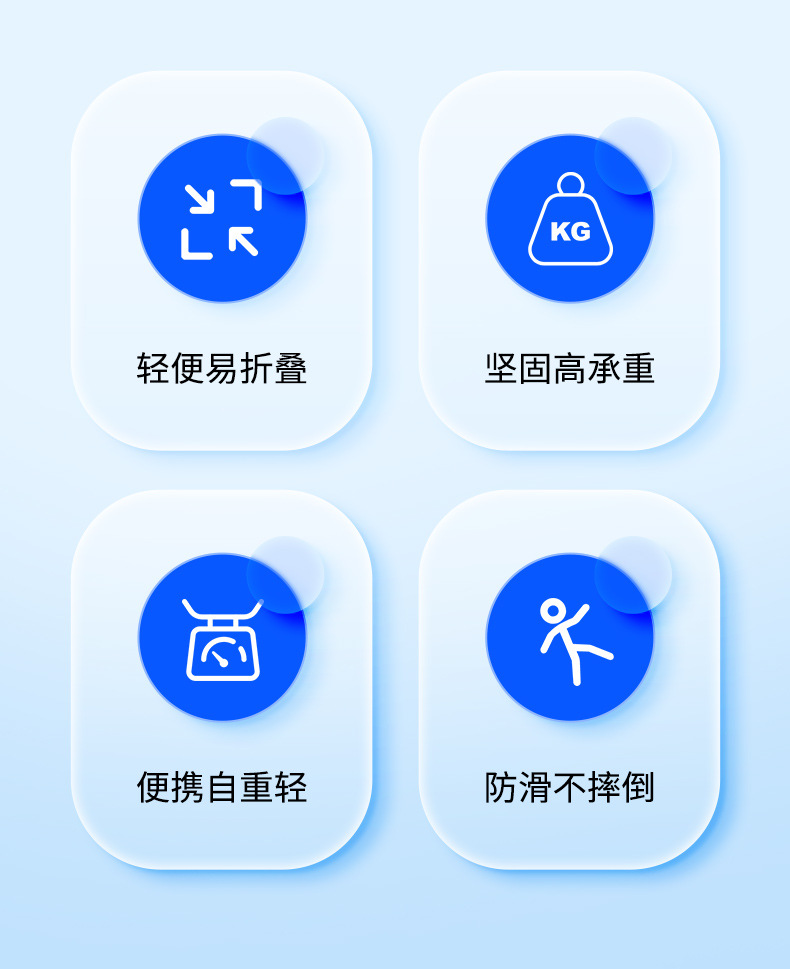 轻便易折叠

KG

坚固高承重

便携自重轻

防滑不摔倒