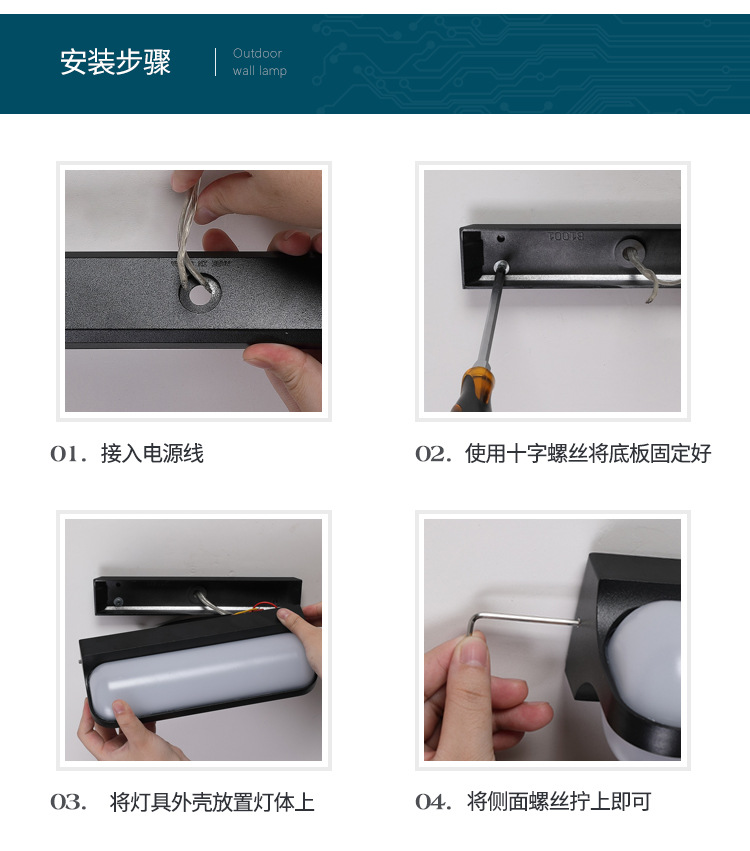 安装步骤

Outdoor
wall lamp

01. 接入电源线

02. 使用十字螺丝将底板固定好

03. 将灯具外壳放置灯体上

04. 将侧面螺丝拧上即可