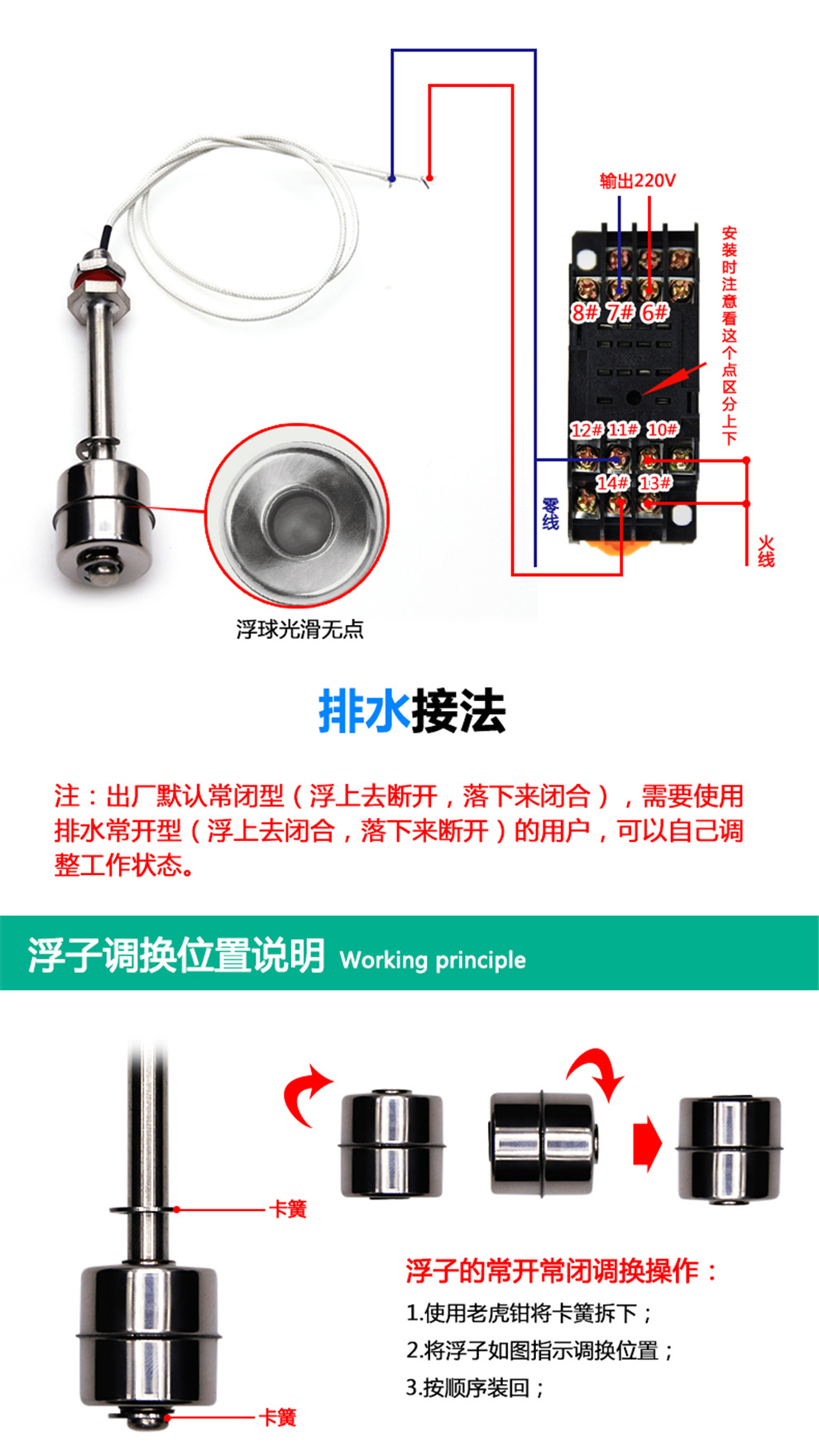 输出220V

安装时注意看这个点区分上下

8# 7# 6#

12# 11# 10#

14# 13#

零线

火线

浮球光滑无点

排水接法

注：出厂默认常闭型（浮上去断开，落下来闭合），需要使用排水常开型（浮上去闭合，落下来断开）的用户，可以自己调整工作状态。

浮子调换位置说明 Working principle

卡簧

卡簧

浮子的常开常闭调换操作：

1.使用老虎钳将卡簧拆下；

2.将浮子如图指示调换位置；

3.按顺序装回；