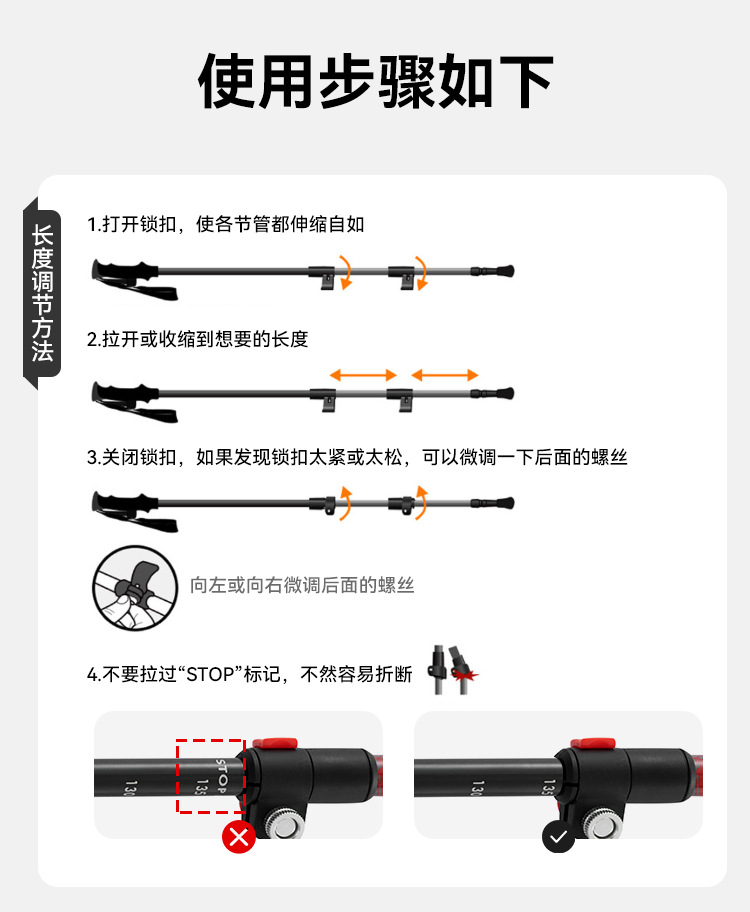 使用步骤如下

长度调节方法

1.打开锁扣，使各节管都伸缩自如

2.拉开或收缩到想要的长度

3.关闭锁扣，如果发现锁扣太紧或太松，可以微调一下后面的螺丝

向左或向右微调后面的螺丝

4.不要拉过“STOP”标记，不然容易折断

130 135 STOP

130 135