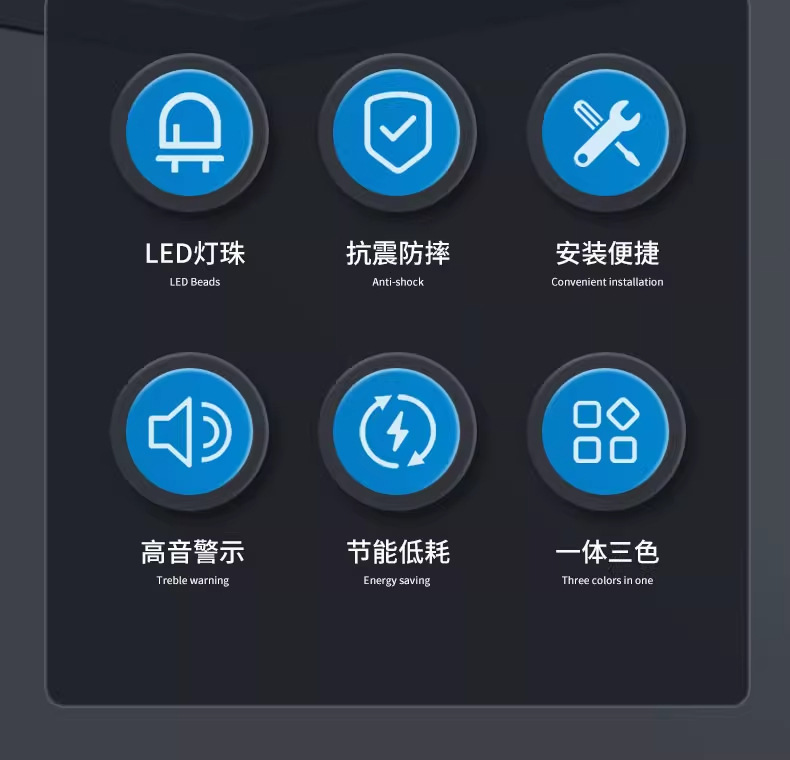 LED灯珠
LED Beads

抗震防摔
Anti-shock

安装便捷
Convenient installation

高音警示
Treble warning

节能低耗
Energy saving

一体三色
Three colors in one