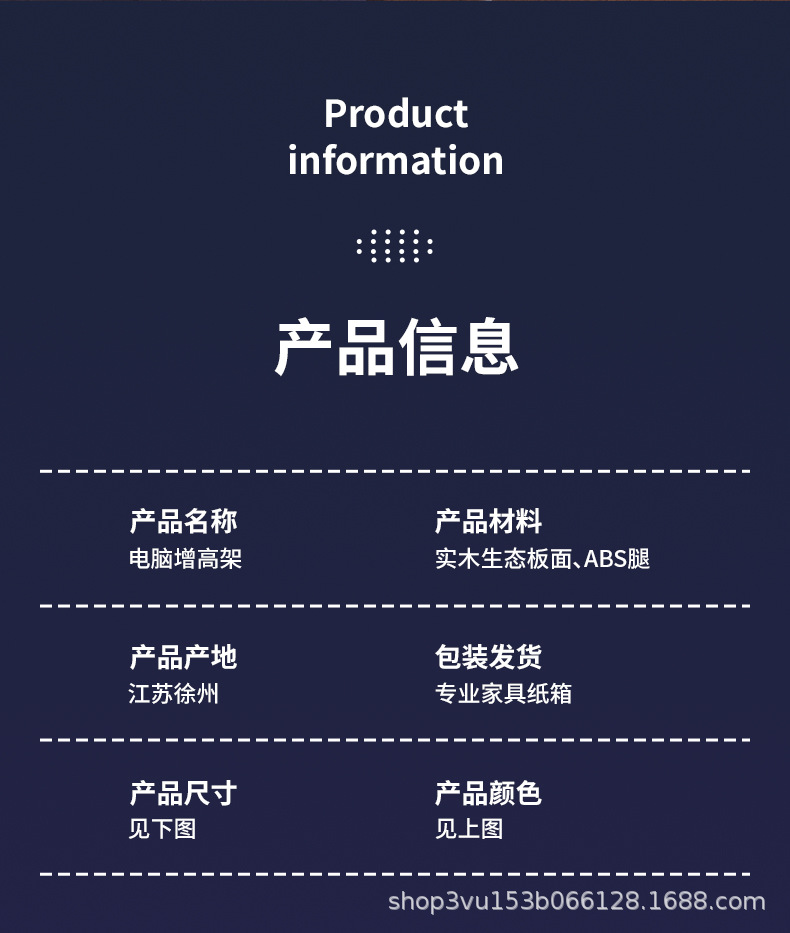 Product information

产品信息

产品名称
电脑增高架

产品材料
实木生态板面、ABS腿

产品产地
江苏徐州

包装发货
专业家具纸箱

产品尺寸
见下图

产品颜色
见上图

shop3vu153b066128.1688.com