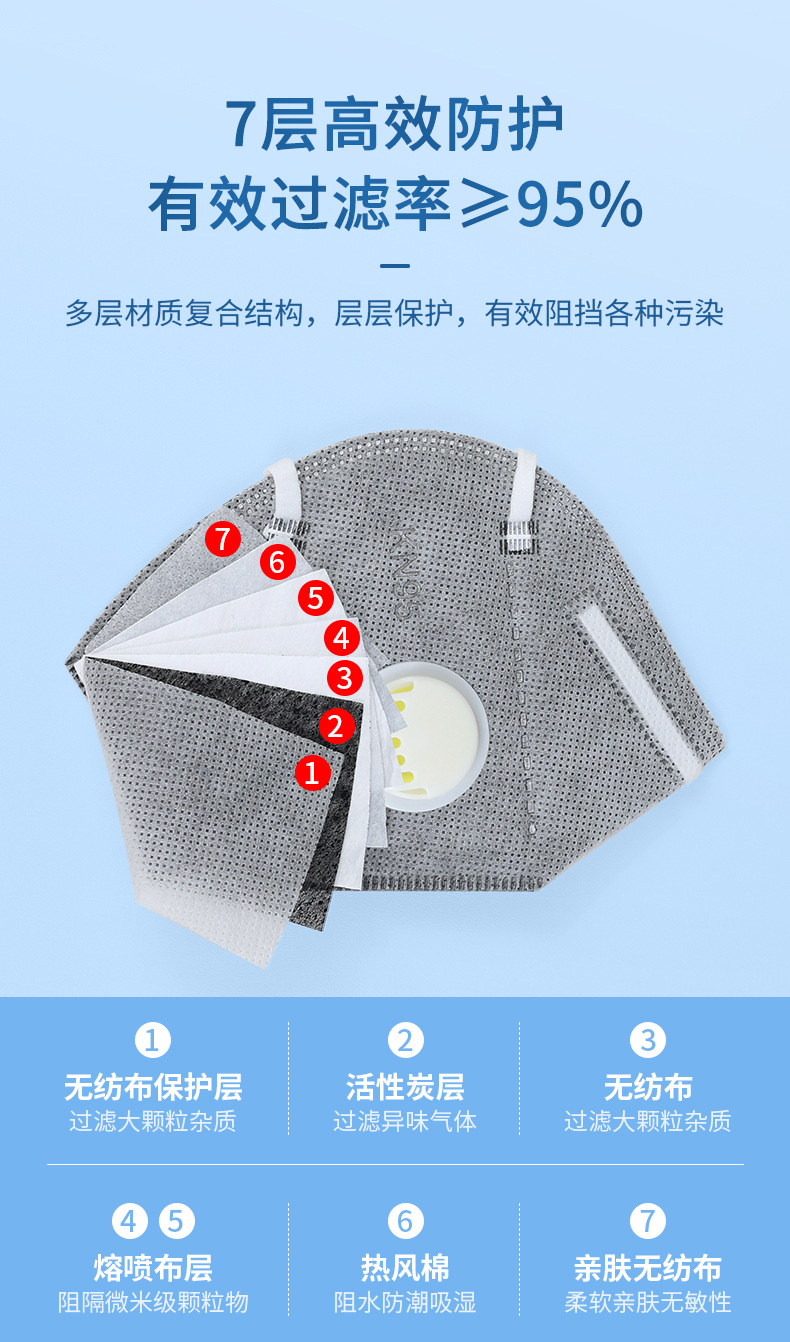 7层高效防护
有效过滤率≥95%

多层材质复合结构，层层保护，有效阻挡各种污染

7
6
5
4
3
2
1
KN95

1
无纺布保护层
过滤大颗粒杂质

2
活性炭层
过滤异味气体

3
无纺布
过滤大颗粒杂质

4 5
熔喷布层
阻隔微米级颗粒物

6
热风棉
阻水防潮吸湿

7
亲肤无纺布
柔软亲肤无敏性