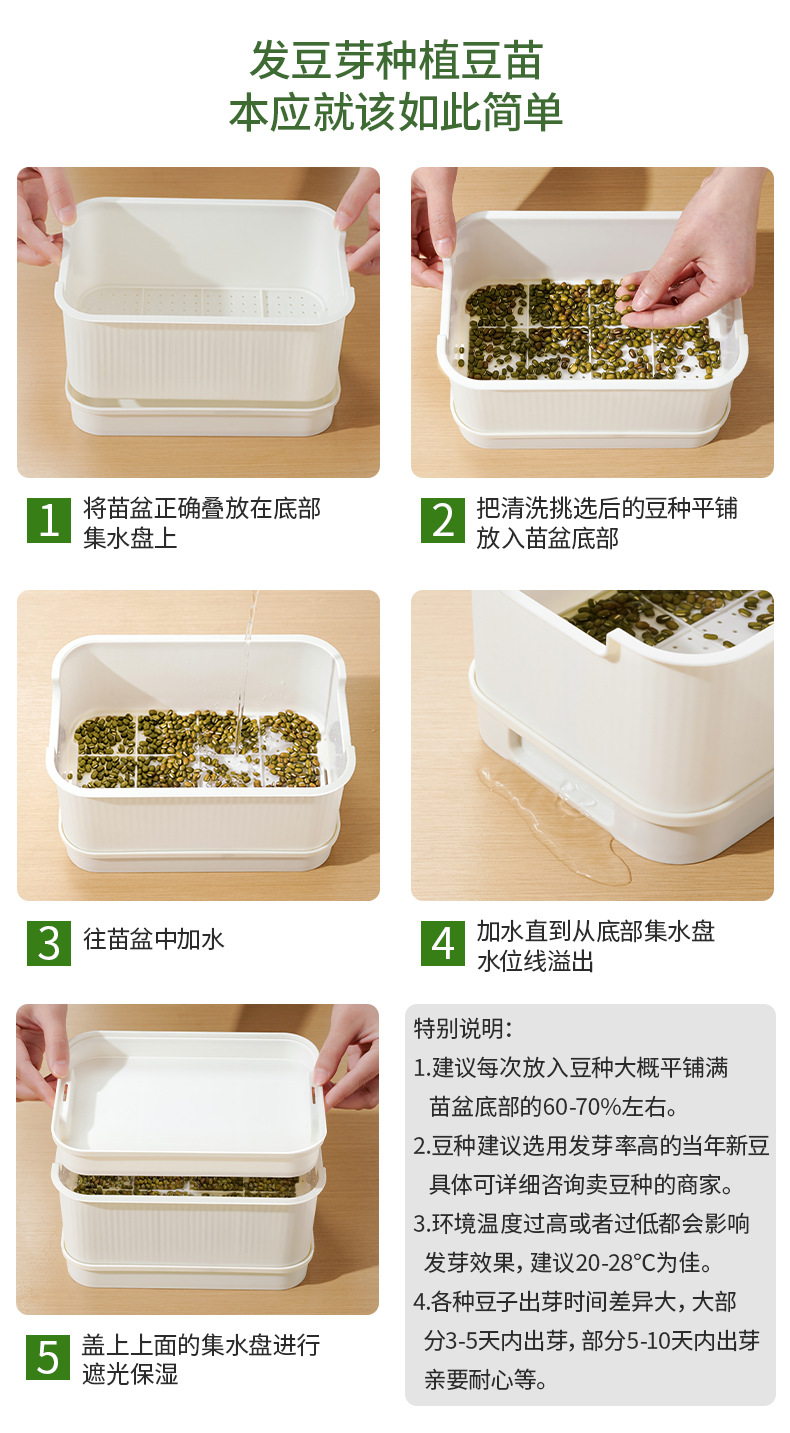 发豆芽种植豆苗
本应就该如此简单

1 将苗盆正确叠放在底部集水盘上

2 把清洗挑选后的豆种平铺放入苗盆底部

3 往苗盆中加水

4 加水直到从底部集水盘水位线溢出

5 盖上上面的集水盘进行遮光保湿

特别说明：
1.建议每次放入豆种大概平铺满苗盆底部的60-70%左右。
2.豆种建议选用发芽率高的当年新豆具体可详细咨询卖豆种的商家。
3.环境温度过高或者过低都会影响发芽效果，建议20-28°C为佳。
4.各种豆子出芽时间差异大，大部分3-5天内出芽，部分5-10天内出芽亲要耐心等。