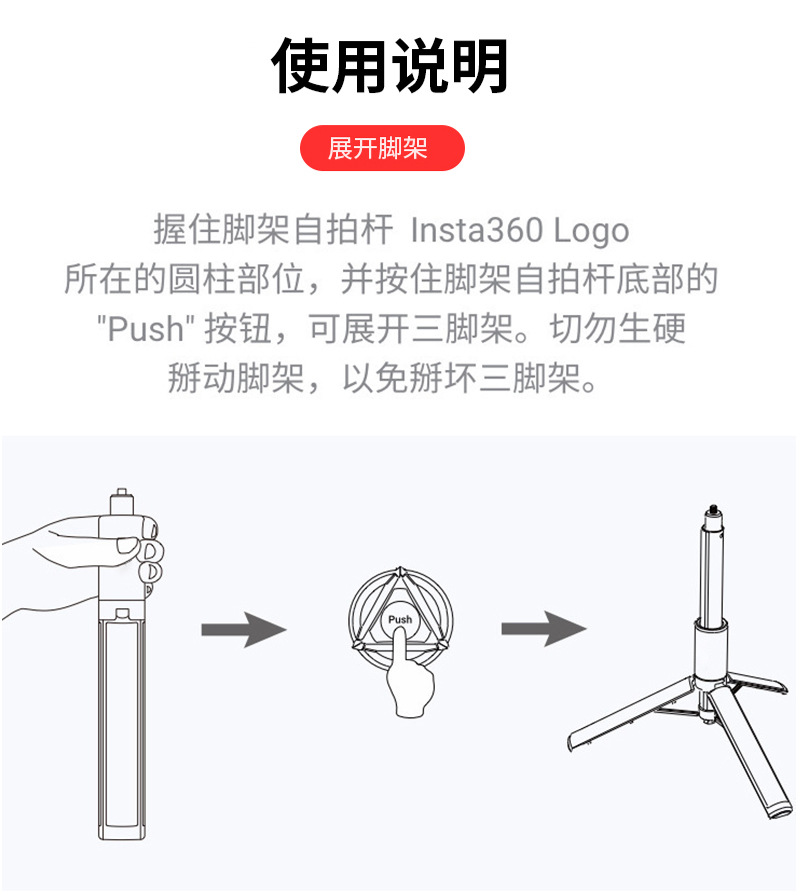 使用说明

展开脚架

握住脚架自拍杆 Insta360 Logo 所在的圆柱部位，并按住脚架自拍杆底部的 "Push" 按钮，可展开三脚架。切勿生硬掰动脚架，以免掰坏三脚架。

Push