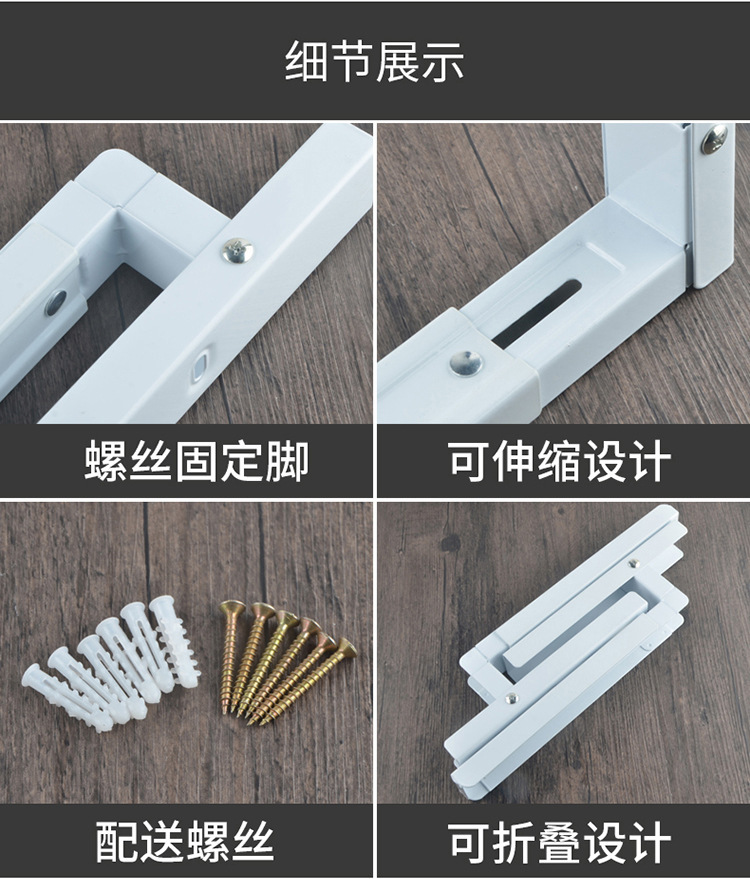 细节展示

螺丝固定脚

可伸缩设计

配送螺丝

可折叠设计