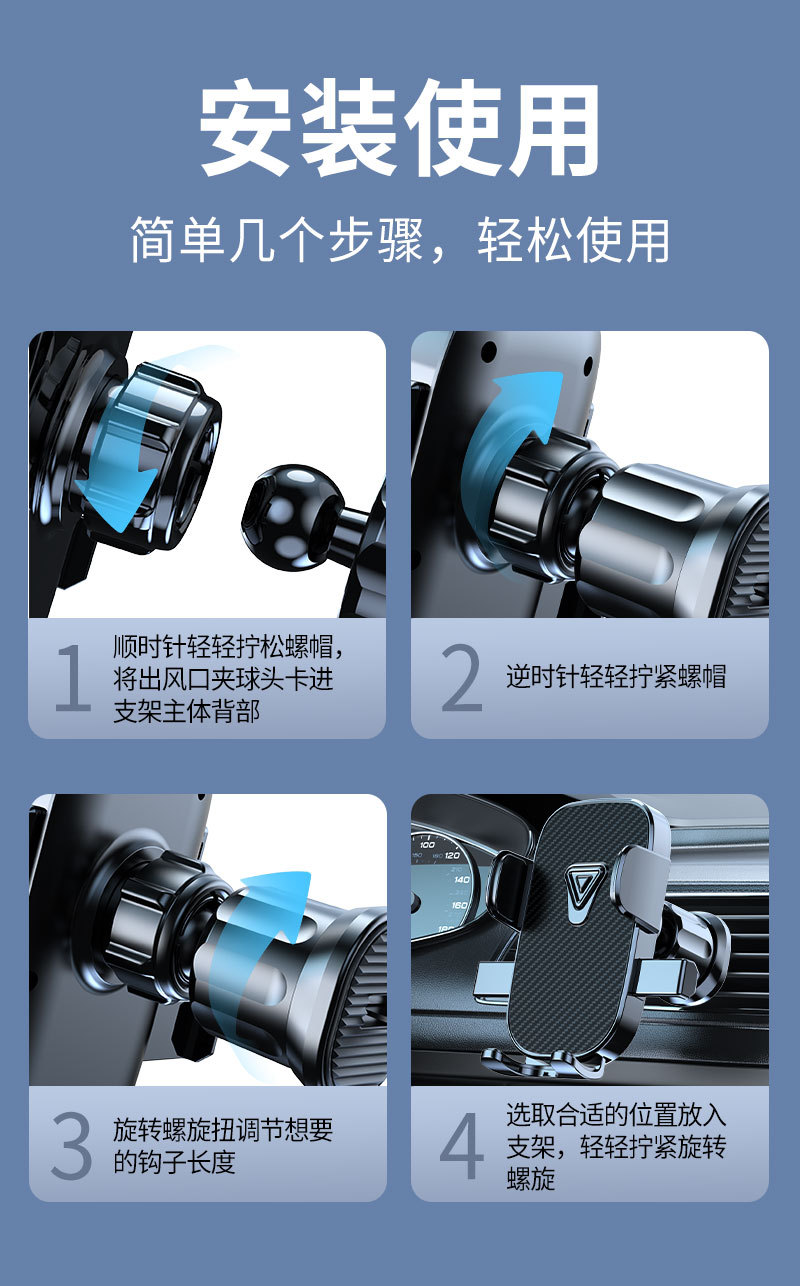 安装使用

简单几个步骤，轻松使用

1 顺时针轻轻拧松螺帽，将出风口夹球头卡进支架主体背部

2 逆时针轻轻拧紧螺帽

3 旋转螺旋扭调节想要的钩子长度

100 120 140 160

4 选取合适的位置放入支架，轻轻拧紧旋转螺旋