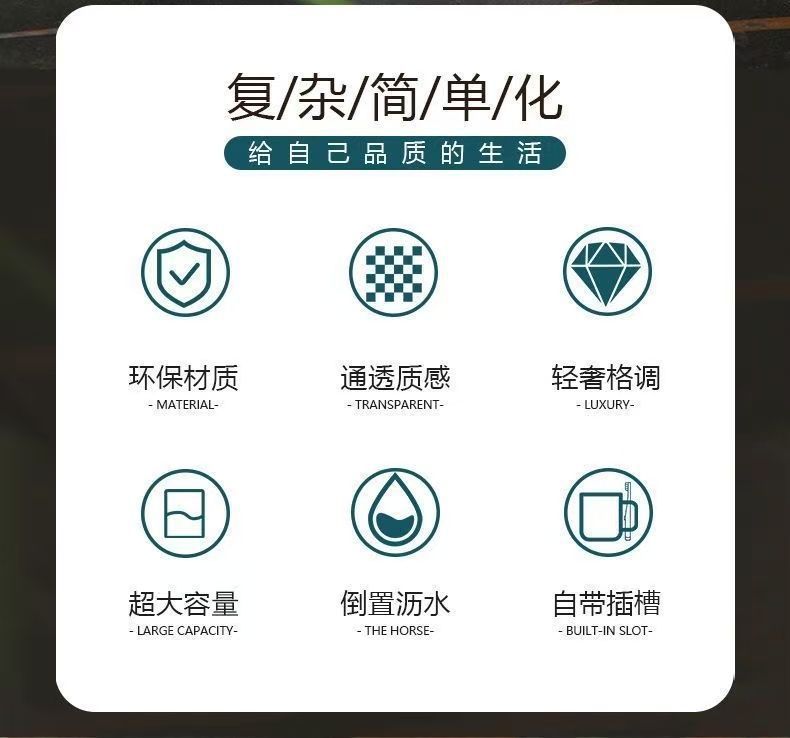 复/杂/简/单/化

给自己品质的生活

环保材质
- MATERIAL-

通透质感
- TRANSPARENT-

轻奢格调
- LUXURY-

超大容量
- LARGE CAPACITY-

倒置沥水
- THE HORSE-

自带插槽
- BUILT-IN SLOT-