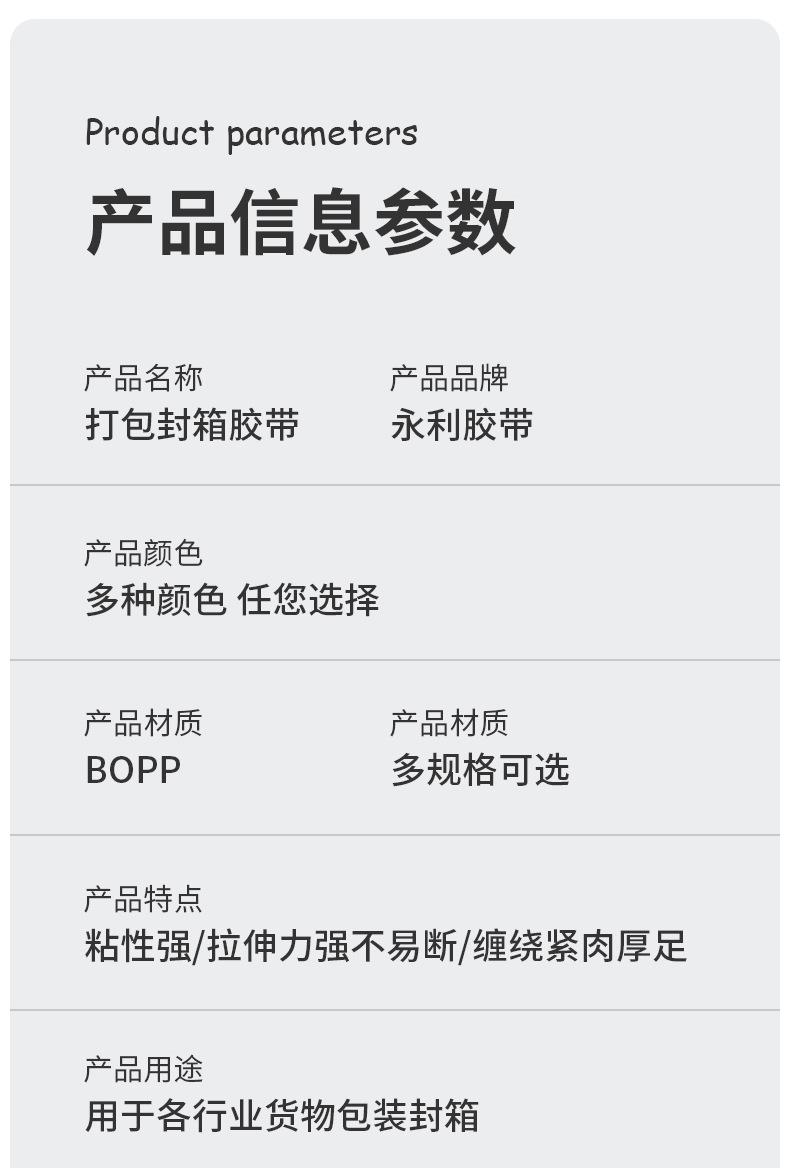 Product parameters

产品信息参数

产品名称
打包封箱胶带

产品品牌
永利胶带

产品颜色
多种颜色 任您选择

产品材质
BOPP

产品材质
多规格可选

产品特点
粘性强/拉伸力强不易断/缠绕紧肉厚足

产品用途
用于各行业货物包装封箱