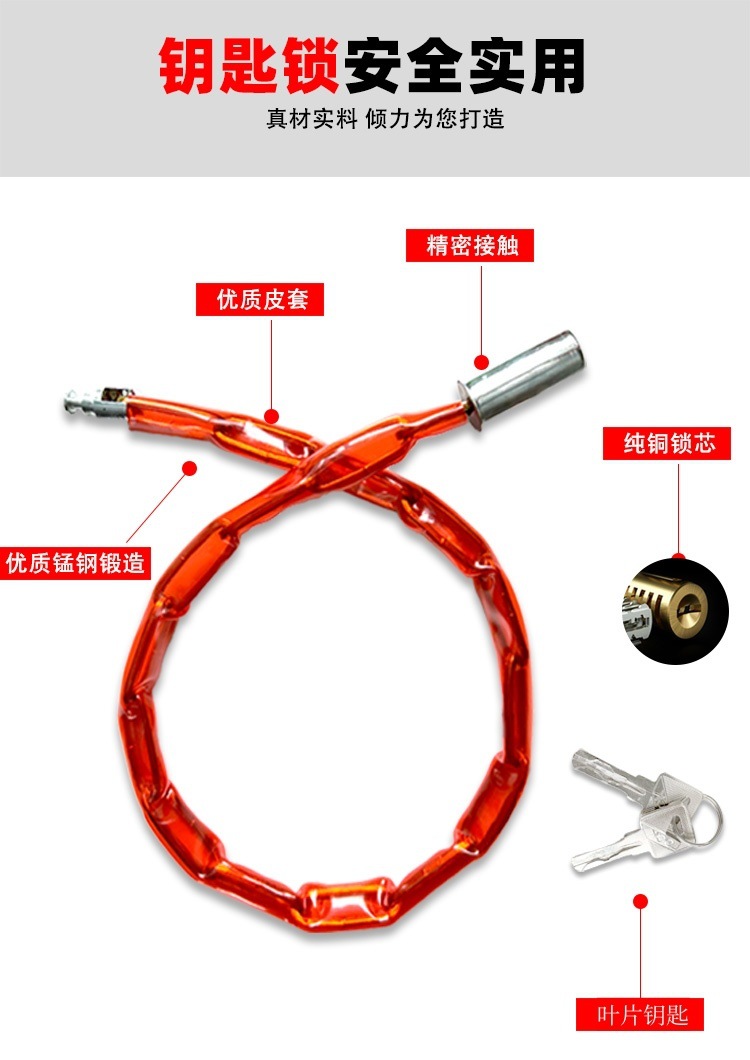 钥匙锁安全实用
真材实料 倾力为您打造

精密接触

优质皮套

纯铜锁芯

优质锰钢锻造

叶片钥匙