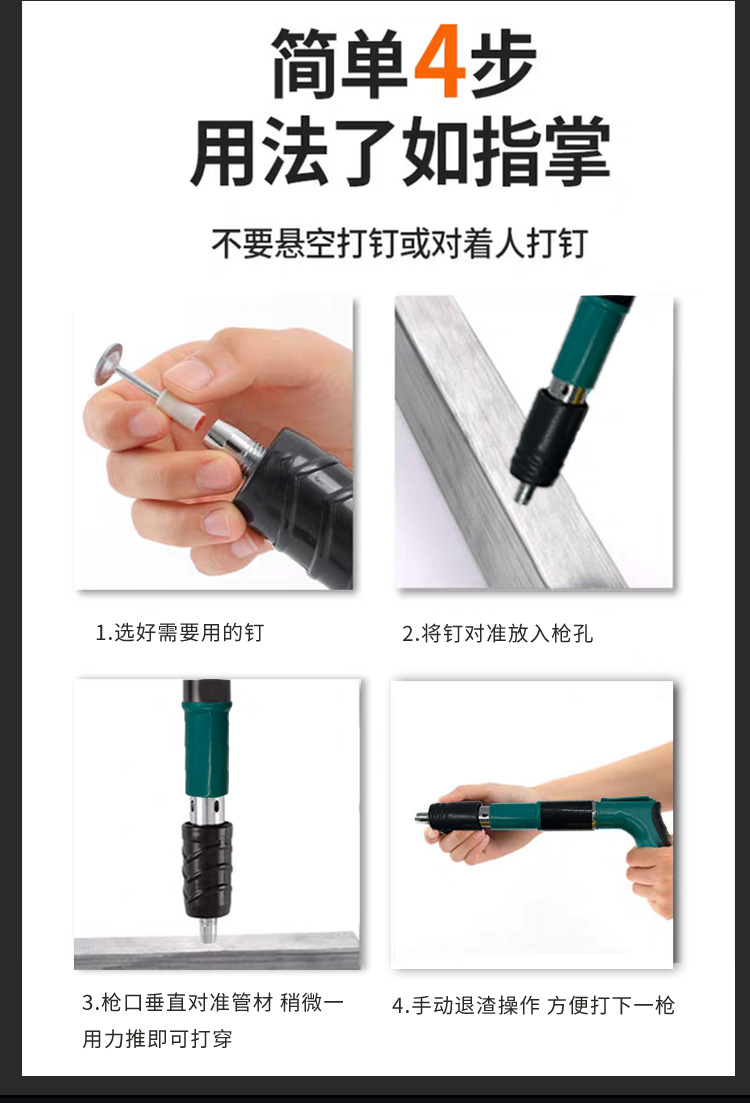 简单4步
用法了如指掌

不要悬空打钉或对着人打钉

1.选好需要用的钉

2.将钉对准放入枪孔

3.枪口垂直对准管材 稍微一用力推即可打穿

4.手动退渣操作 方便打下一枪