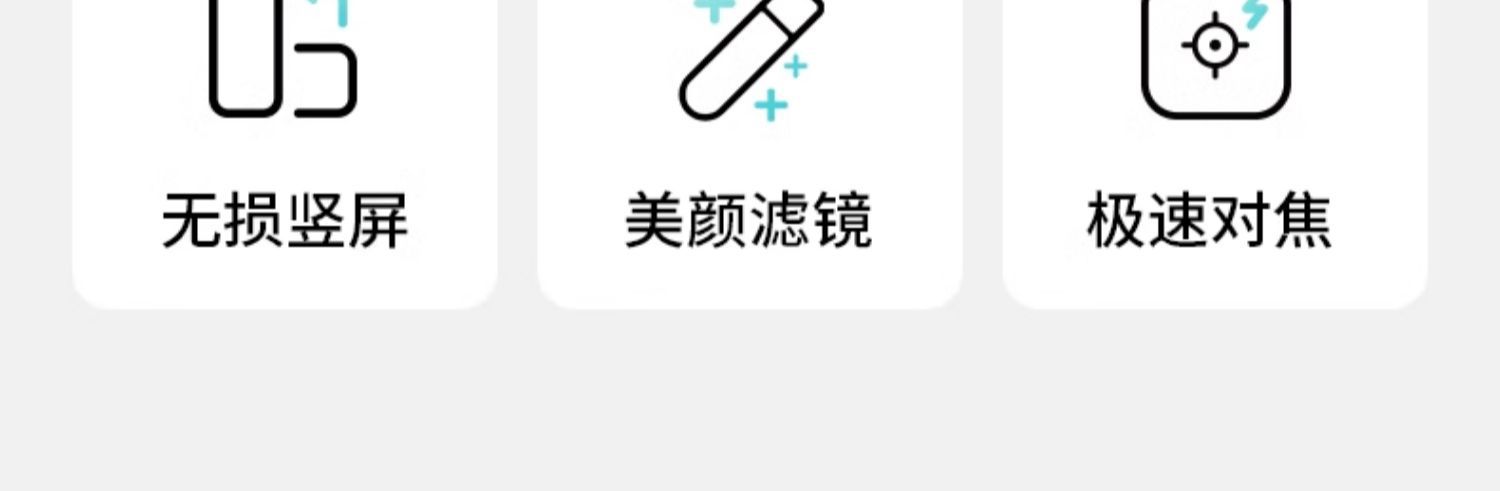 无损竖屏

美颜滤镜

极速对焦