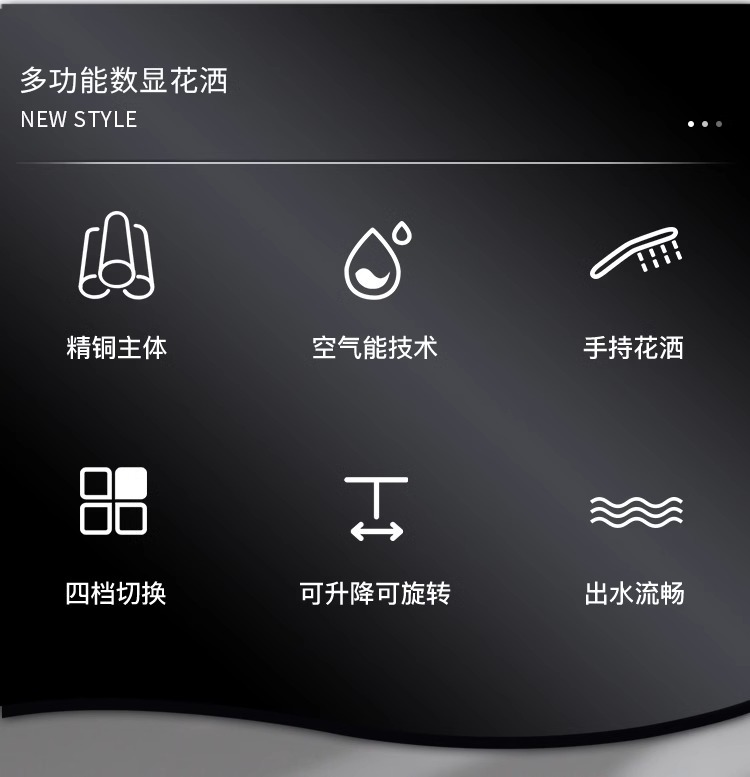 多功能数显花洒
NEW STYLE

精铜主体

空气能技术

手持花洒

四档切换

可升降可旋转

出水流畅