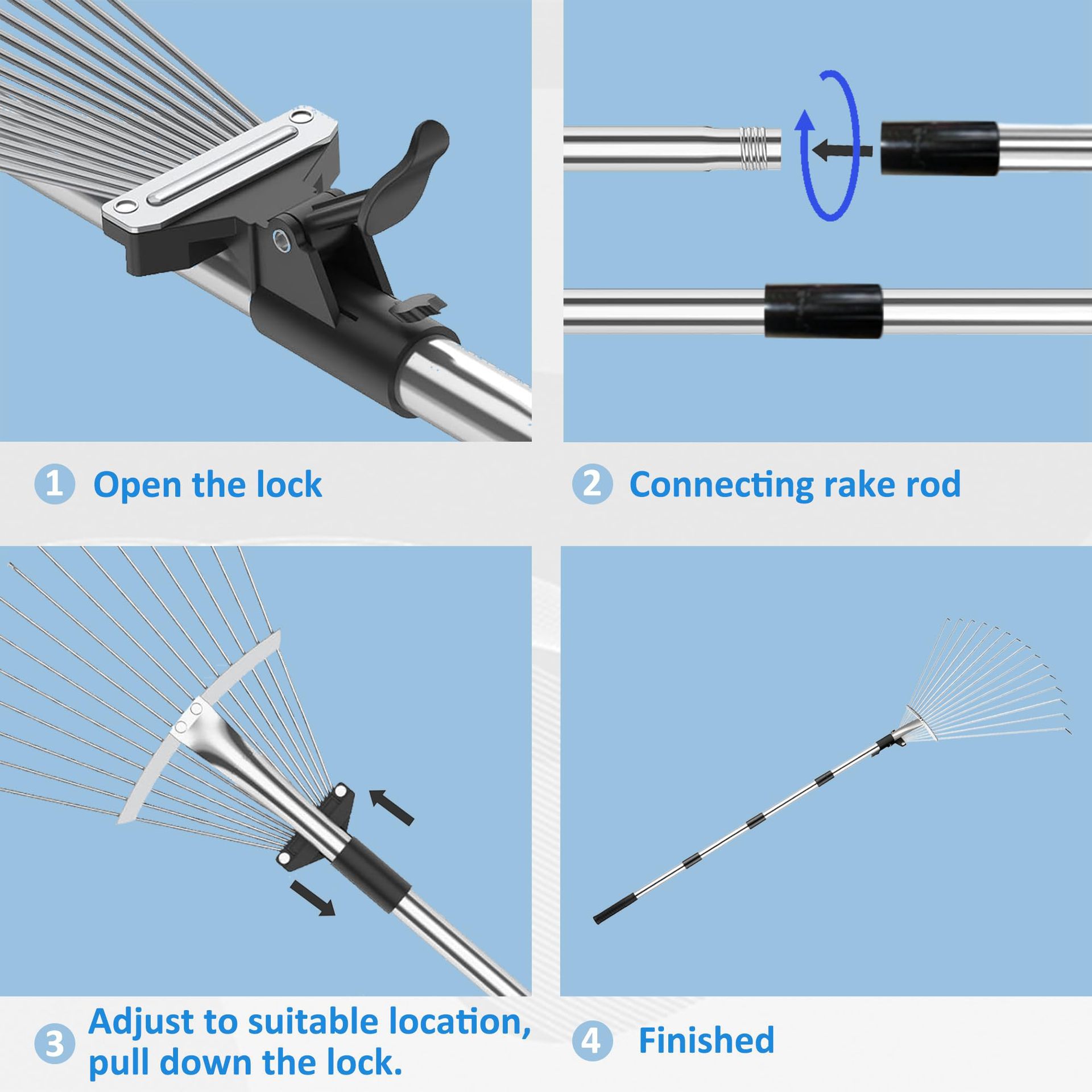 1 Open the lock

2 Connecting rake rod

3 Adjust to suitable location, pull down the lock.

4 Finished