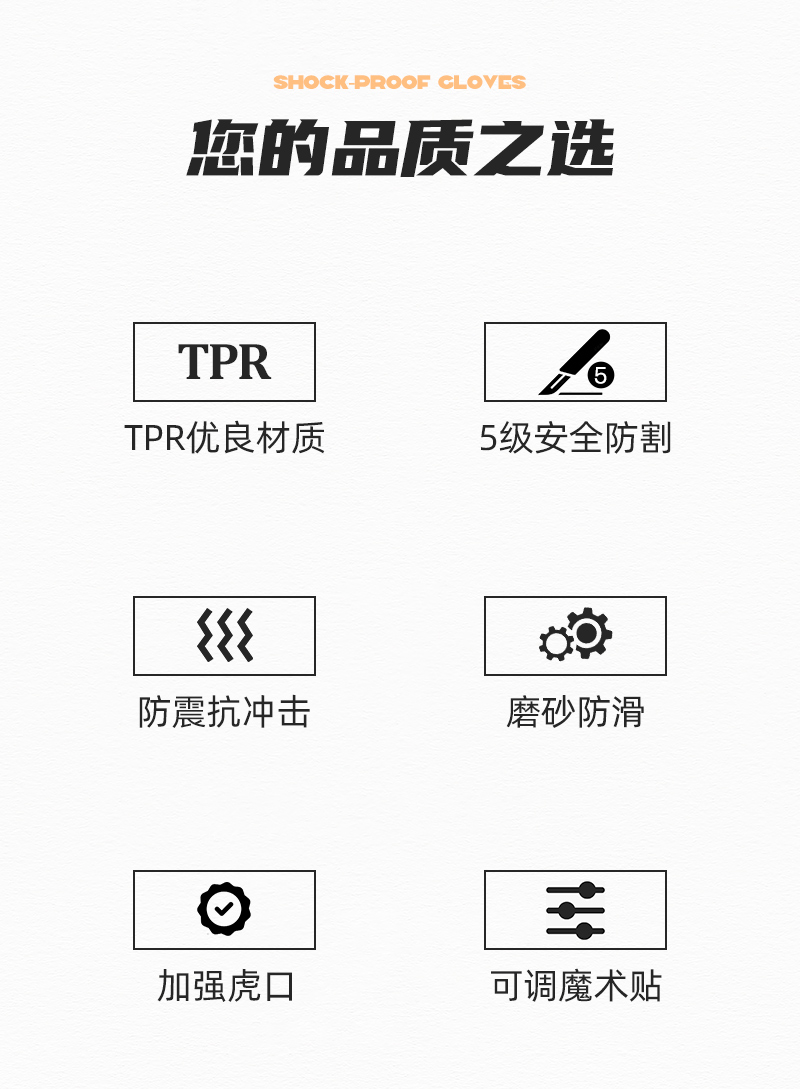 SHOCK-PROOF GLOVES

您的品质之选

TPR

TPR优良材质

5

5级安全防割

防震抗冲击

磨砂防滑

加强虎口

可调魔术贴