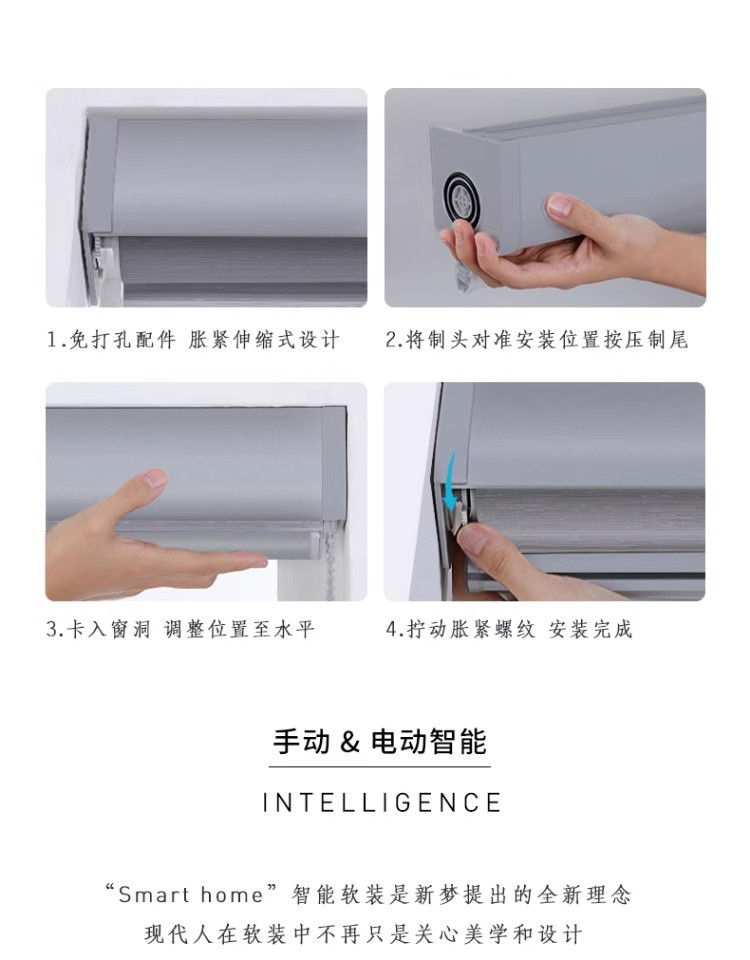 1.免打孔配件 胀紧伸缩式设计

2.将制头对准安装位置按压制尾

3.卡入窗洞 调整位置至水平

4.拧动胀紧螺纹 安装完成

手动 & 电动智能

INTELLIGENCE

“Smart home”智能软装是新梦提出的全新理念
现代人在软装中不再只是关心美学和设计