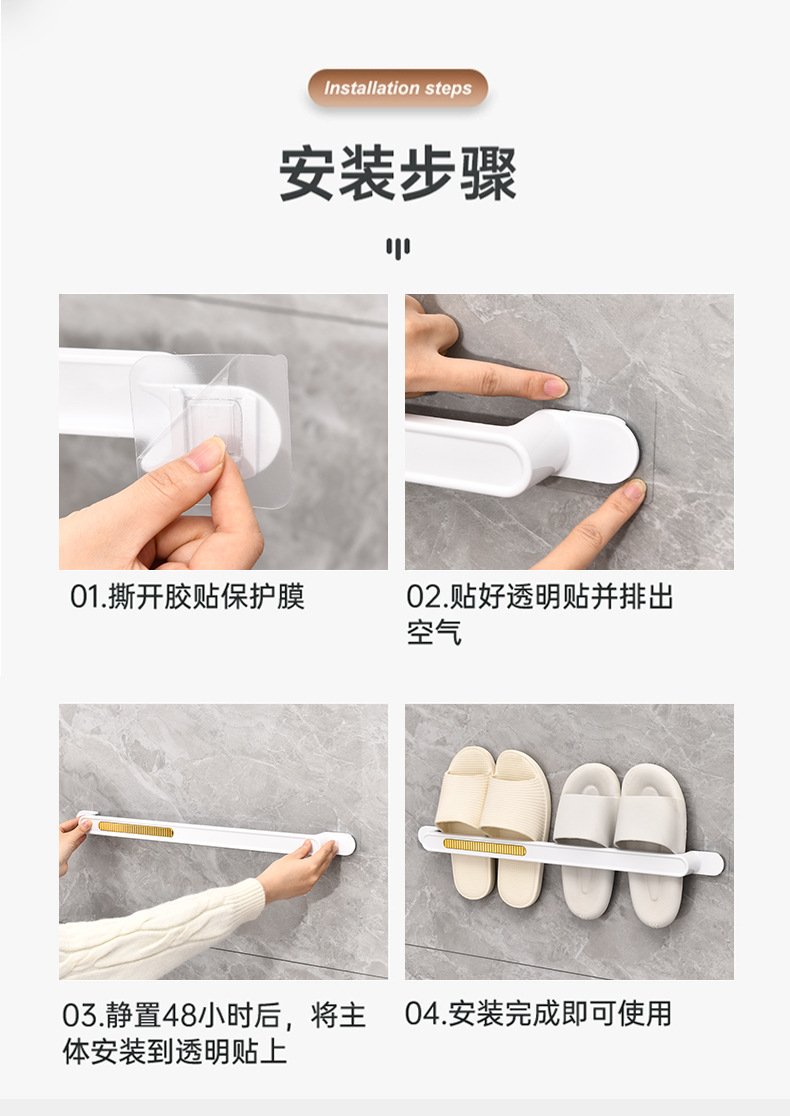 Installation steps

安装步骤

01.撕开胶贴保护膜

02.贴好透明贴并排出空气

03.静置48小时后，将主体安装到透明贴上

04.安装完成即可使用