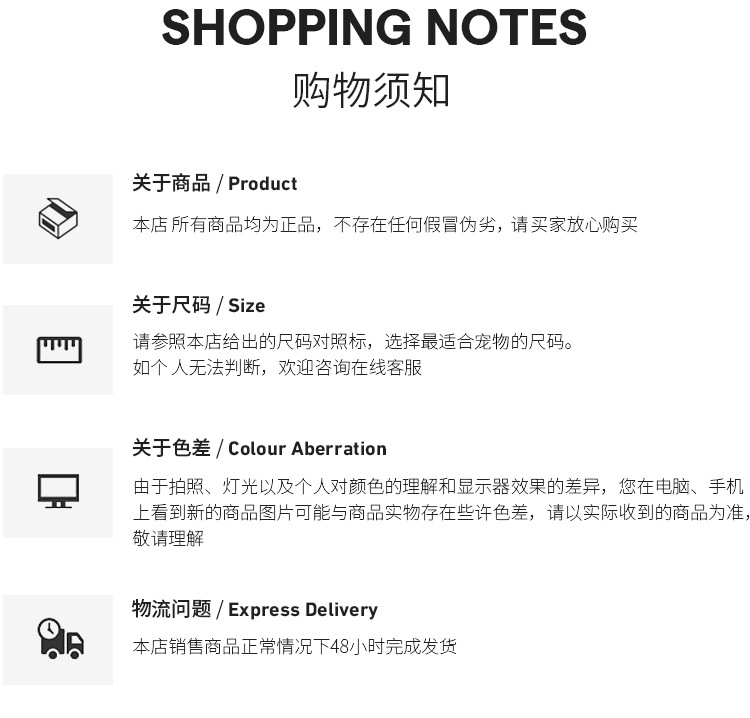 SHOPPING NOTES
购物须知

关于商品 / Product

本店 所有商品均为正品，不存在任何假冒伪劣，请买家放心购买

关于尺码 / Size

请参照本店给出的尺码对照标，选择最适合宠物的尺码。
如个 人无法判断，欢迎咨询在线客服

关于色差 / Colour Aberration

由于拍照、灯光以及个人对颜色的理解和显示器效果的差异，您在电脑、手机上看到新的商品图片可能与商品实物存在些许色差，请以实际收到的商品为准，敬请理解

物流问题 / Express Delivery

本店销售商品正常情况下48小时完成发货