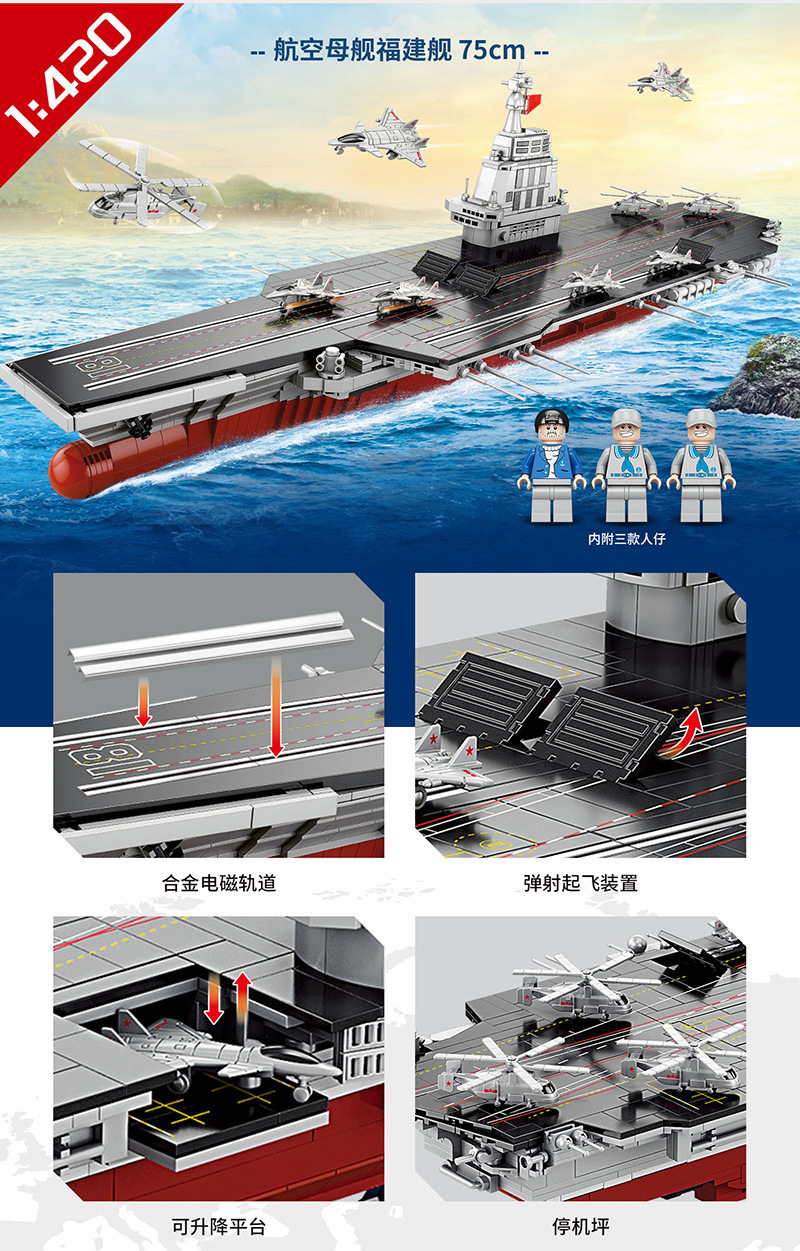 1:420

-- 航空母舰福建舰 75cm --

内附三款人仔

合金电磁轨道

弹射起飞装置

可升降平台

停机坪