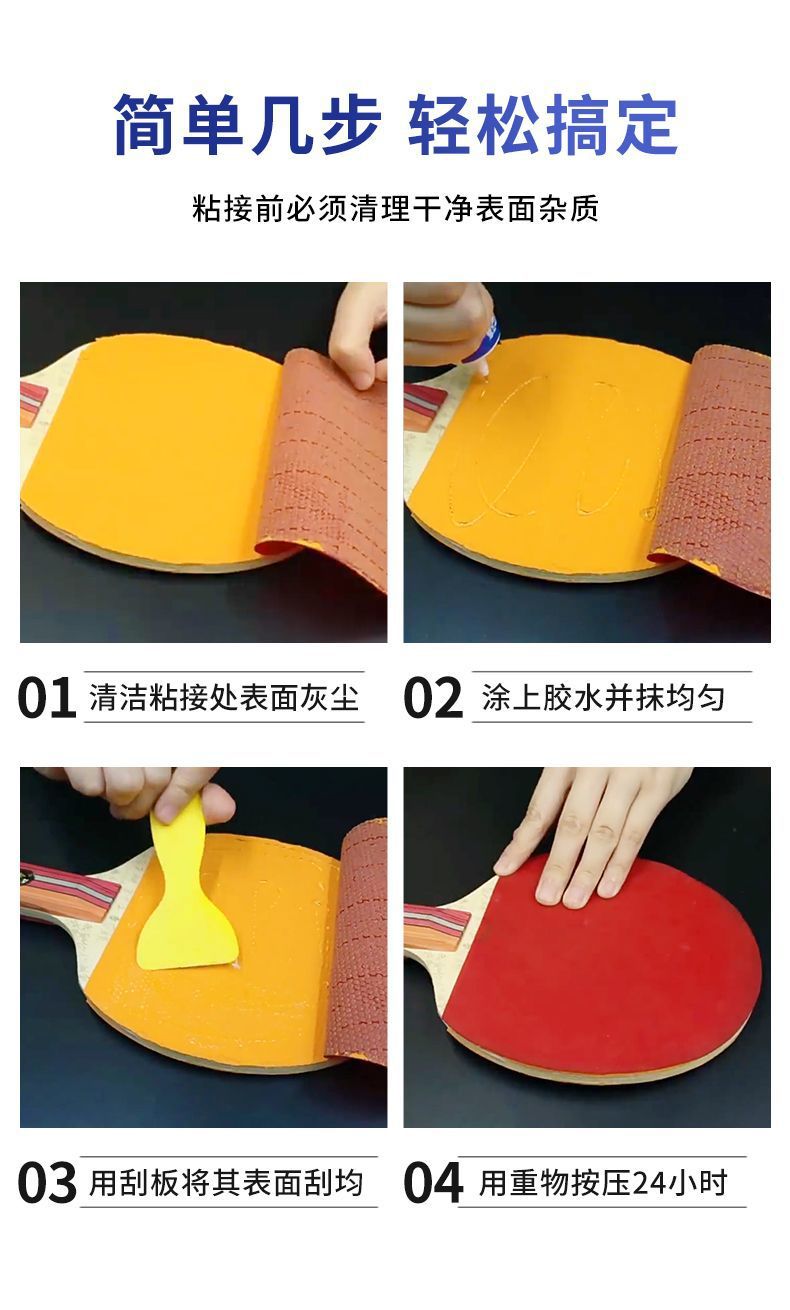 简单几步 轻松搞定

粘接前必须清理干净表面杂质

01 清洁粘接处表面灰尘

02 涂上胶水并抹均匀

03 用刮板将其表面刮均

04 用重物按压24小时