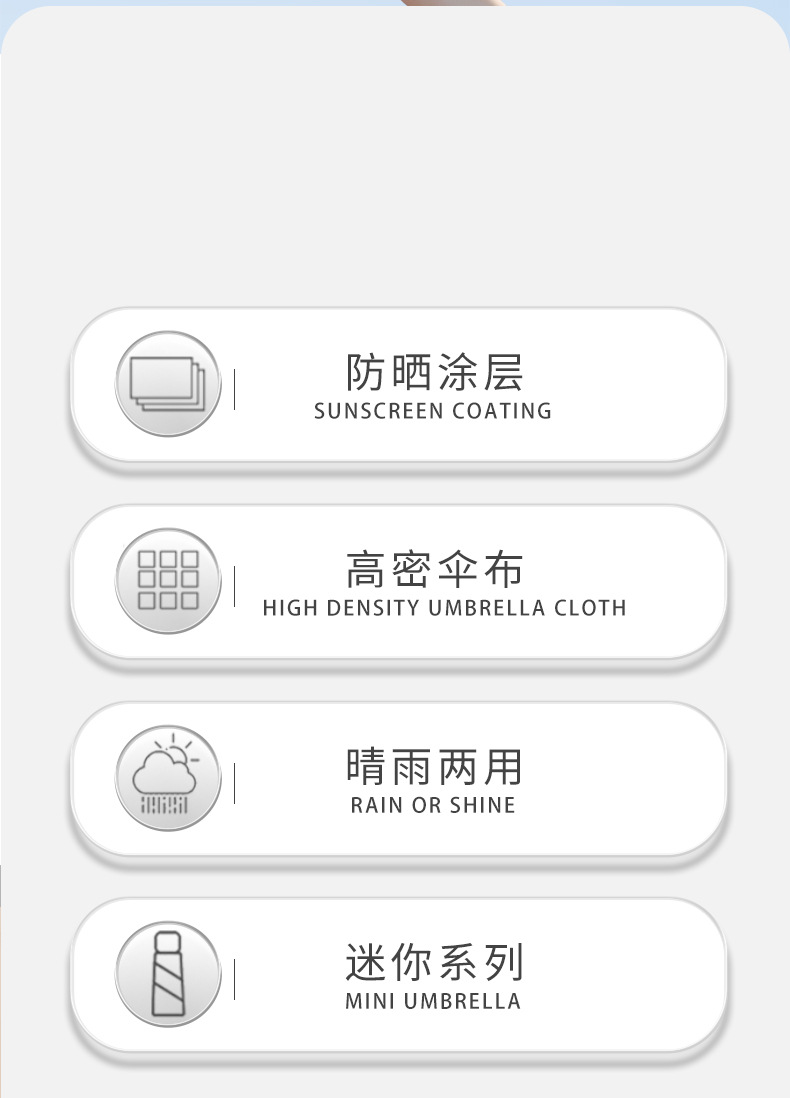 防晒涂层
SUNSCREEN COATING

高密伞布
HIGH DENSITY UMBRELLA CLOTH

晴雨两用
RAIN OR SHINE

迷你系列
MINI UMBRELLA