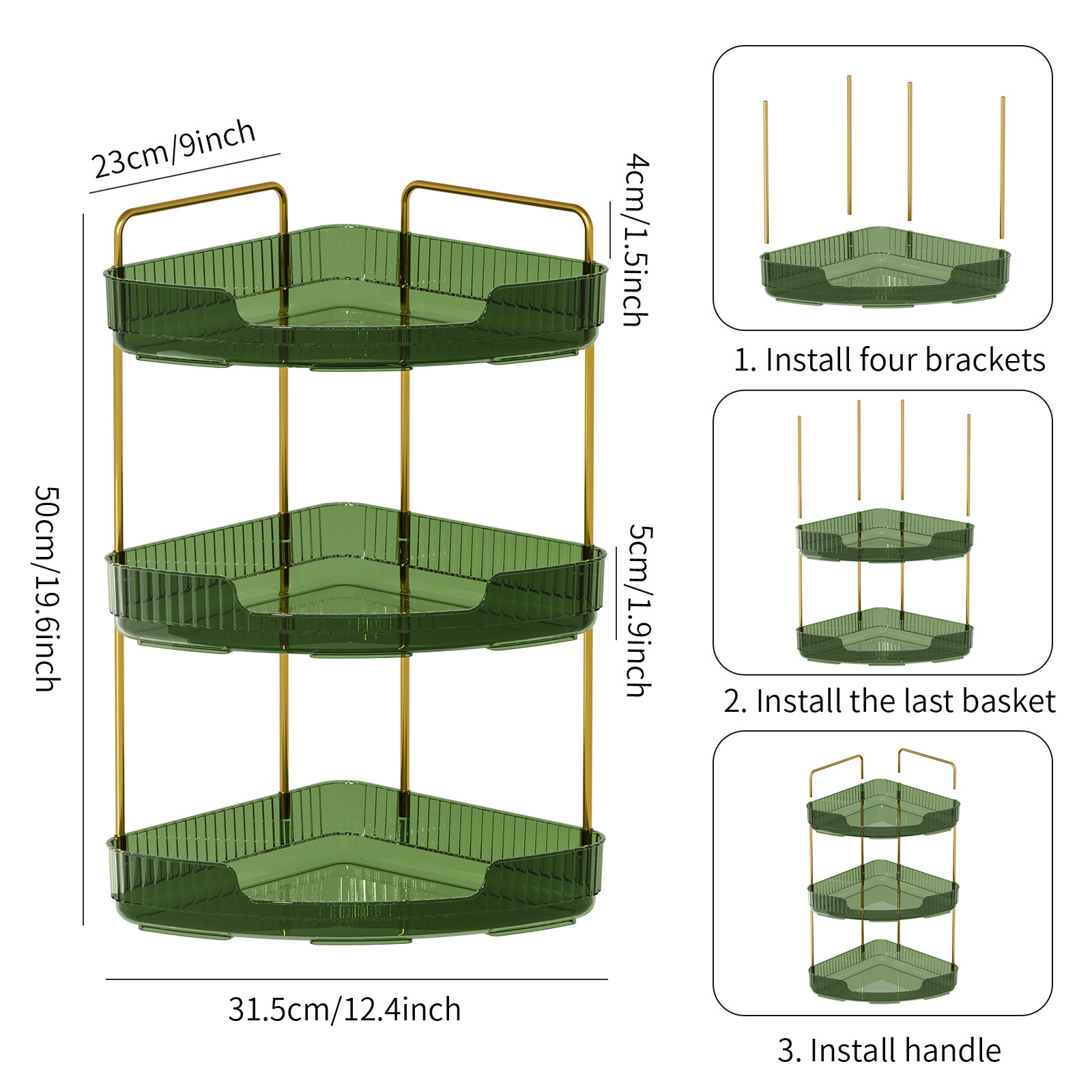 23cm/9inch

4cm/1.5inch

50cm/19.6inch

5cm/1.9inch

31.5cm/12.4inch

1. Install four brackets

2. Install the last basket

3. Install handle