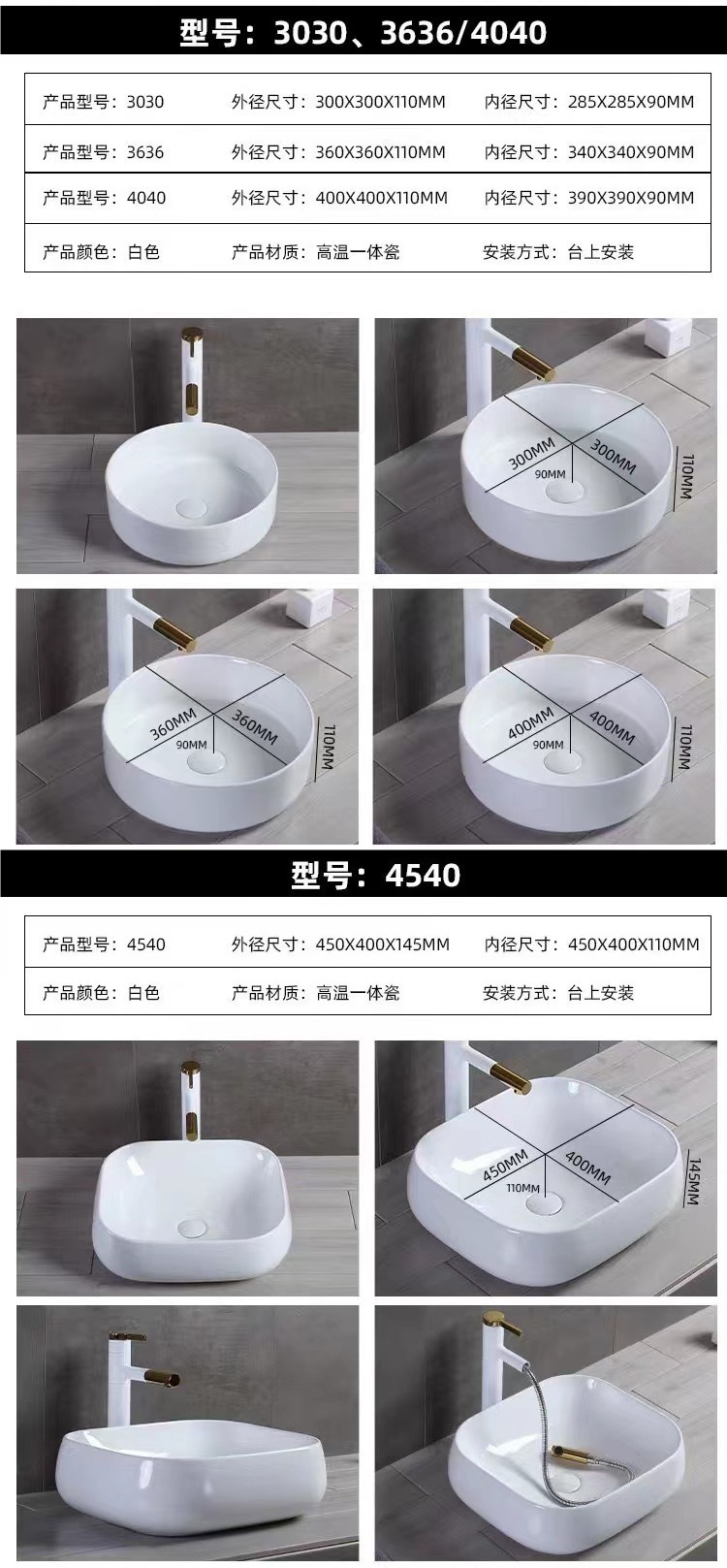 型号：3030、3636/4040

| 产品型号：3030 | 外径尺寸：300X300X110MM | 内径尺寸：285X285X90MM |
|---|---|---|
| 产品型号：3636 | 外径尺寸：360X360X110MM | 内径尺寸：340X340X90MM |
| 产品型号：4040 | 外径尺寸：400X400X110MM | 内径尺寸：390X390X90MM |
| 产品颜色：白色 | 产品材质：高温一体瓷 | 安装方式：台上安装 |

300MM 300MM 90MM 110MM

360MM 360MM 90MM 110MM

400MM 400MM 90MM 110MM

型号：4540

| 产品型号：4540 | 外径尺寸：450X400X145MM | 内径尺寸：450X400X110MM |
|---|---|---|
| 产品颜色：白色 | 产品材质：高温一体瓷 | 安装方式：台上安装 |

450MM 400MM 110MM 145MM