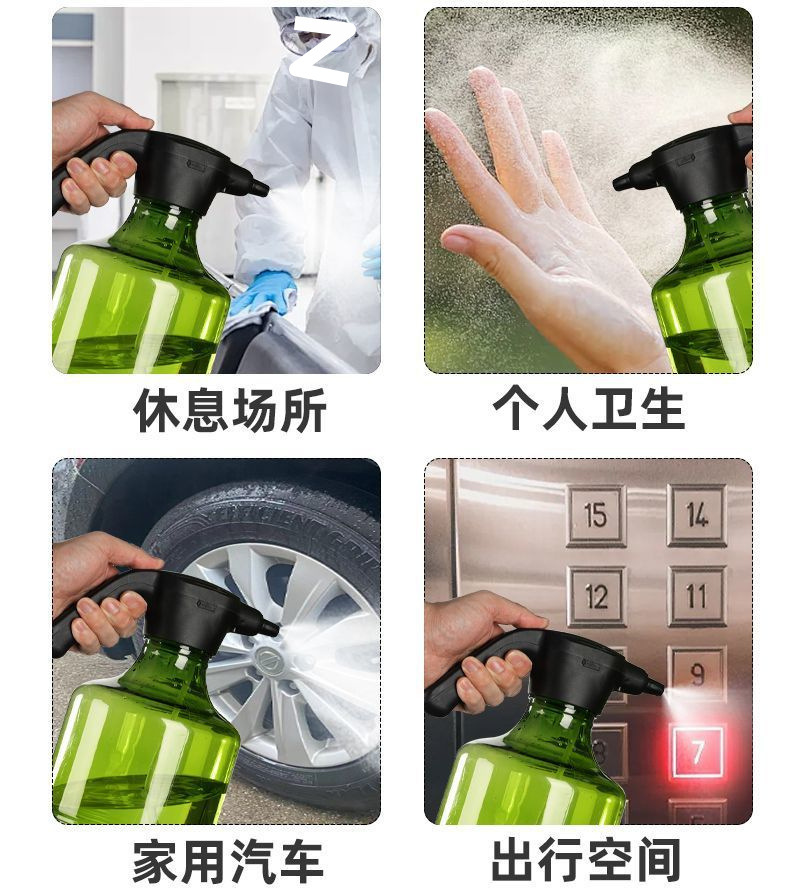 休息场所

个人卫生

家用汽车

15 14
12 11
9
7

出行空间