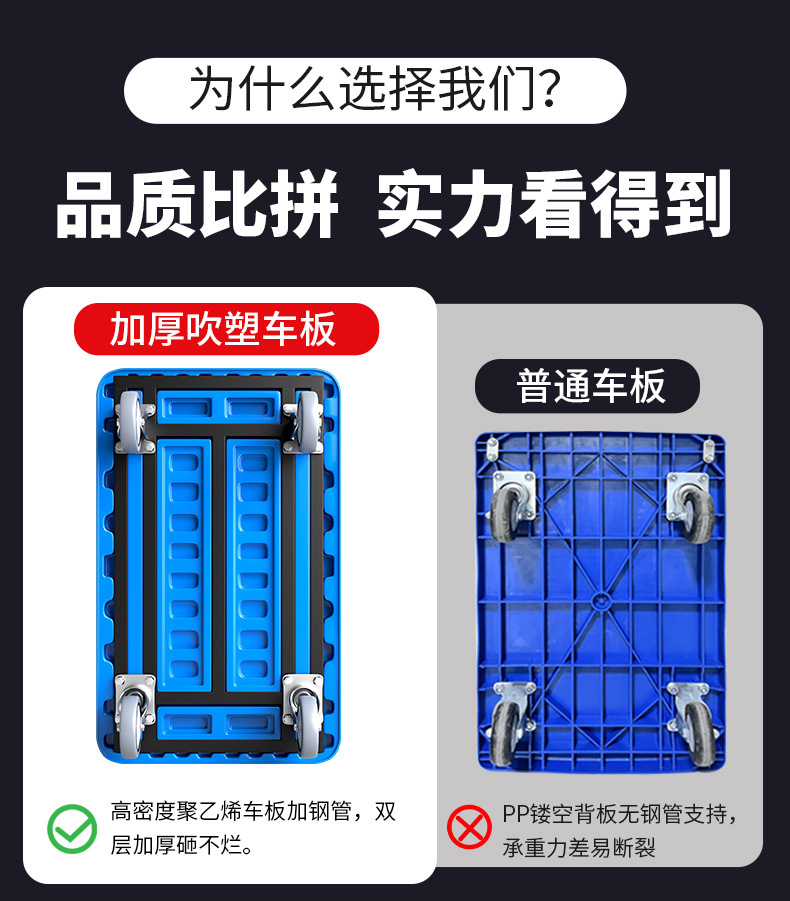 为什么选择我们？

品质比拼 实力看得到

加厚吹塑车板

高密度聚乙烯车板加钢管，双层加厚砸不烂。

普通车板

PP镂空背板无钢管支持，承重力差易断裂