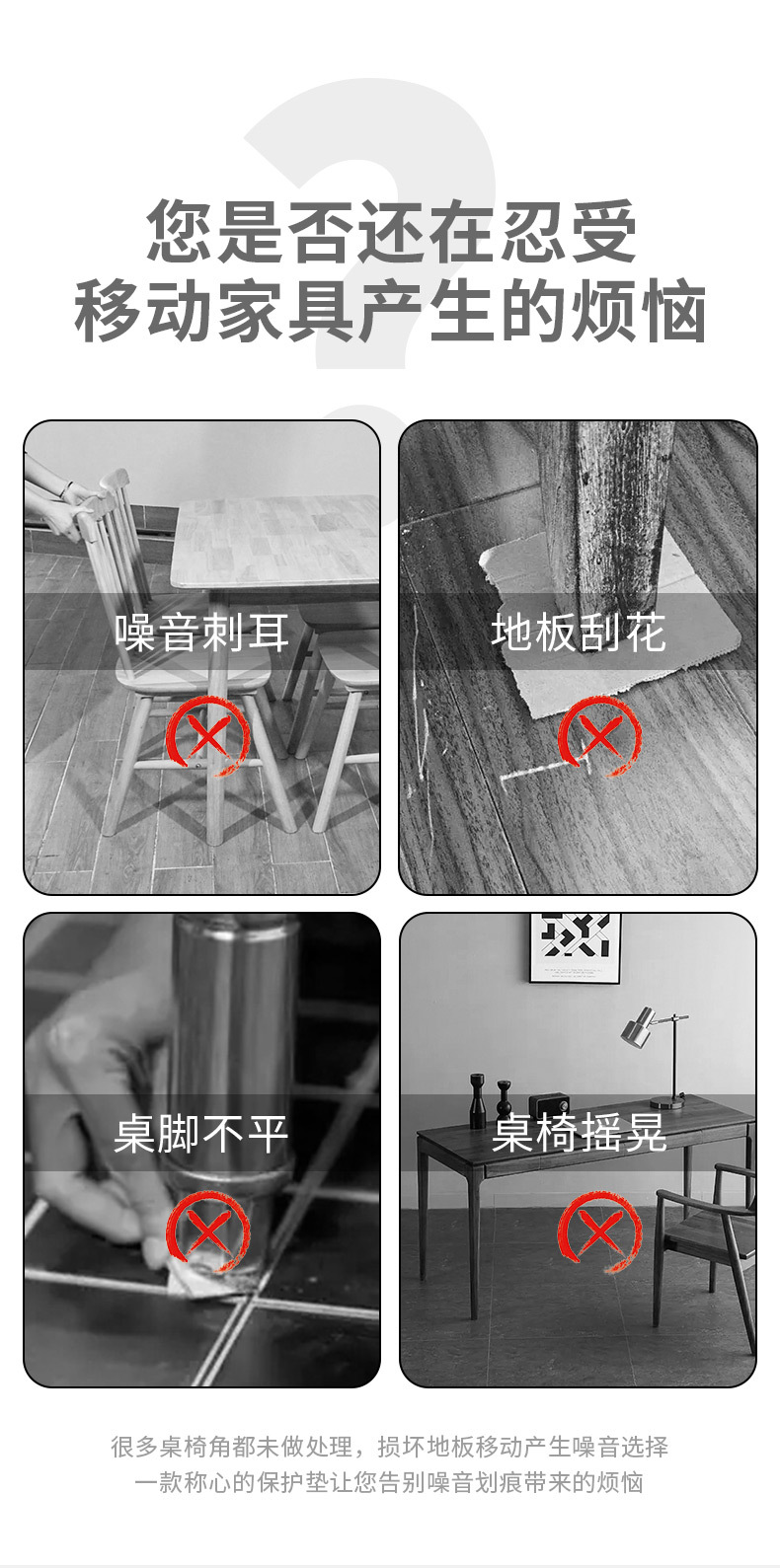 您是否还在忍受
移动家具产生的烦恼

噪音刺耳

地板刮花

桌脚不平

桌椅摇晃

很多桌椅角都未做处理，损坏地板移动产生噪音选择
一款称心的保护垫让您告别噪音划痕带来的烦恼